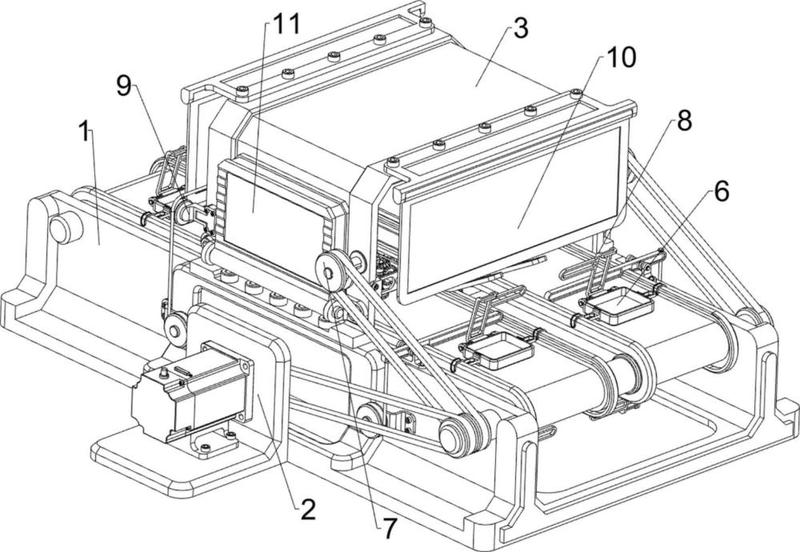 11
3
10
9
8
1
6
2
7