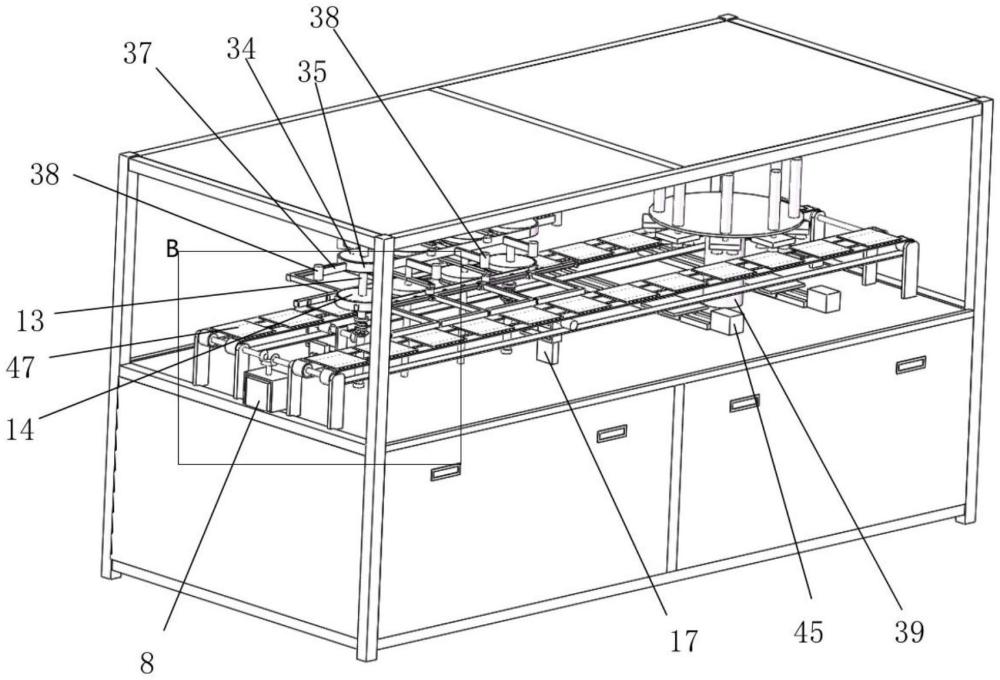 38
37
34
35
38
B
13
47
14
8
17
45
39