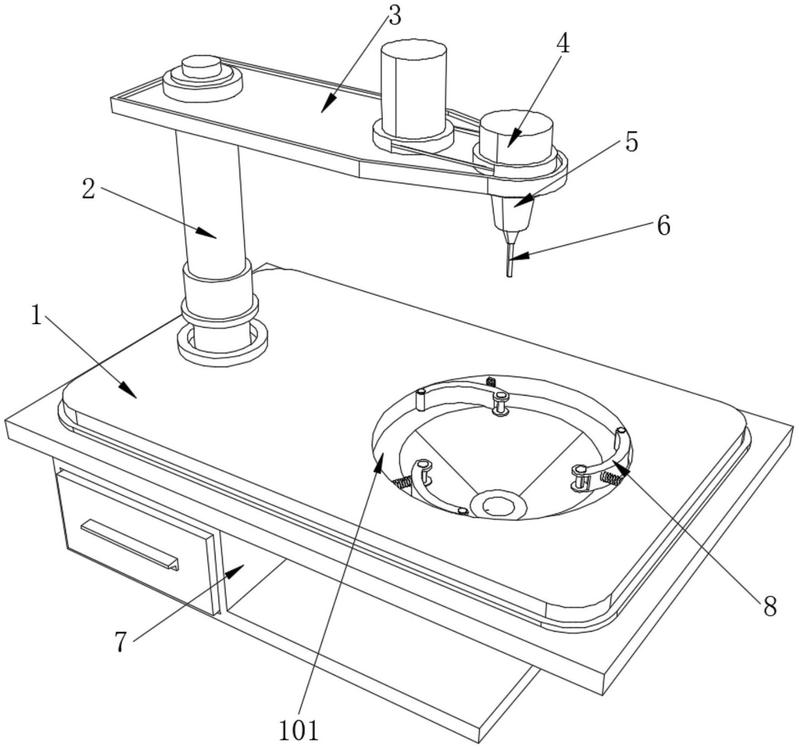 3
4
5
2
6
1
8
7
101