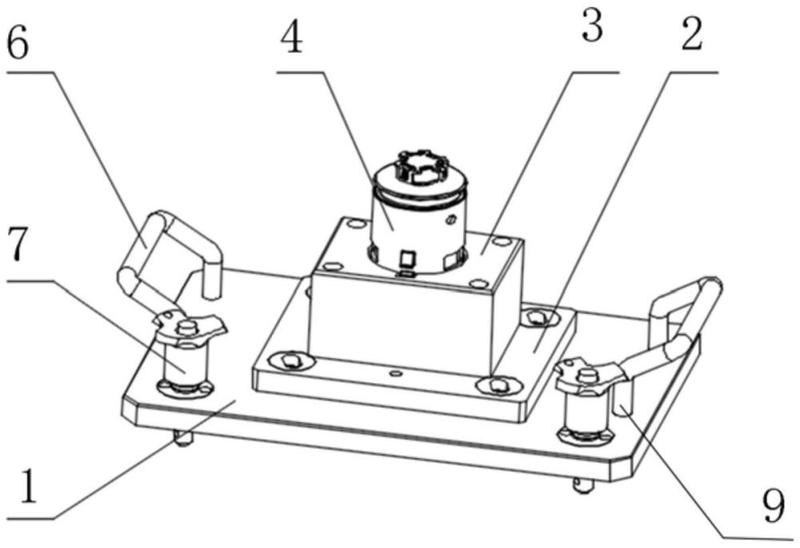 6
4
3
2
7
1
9