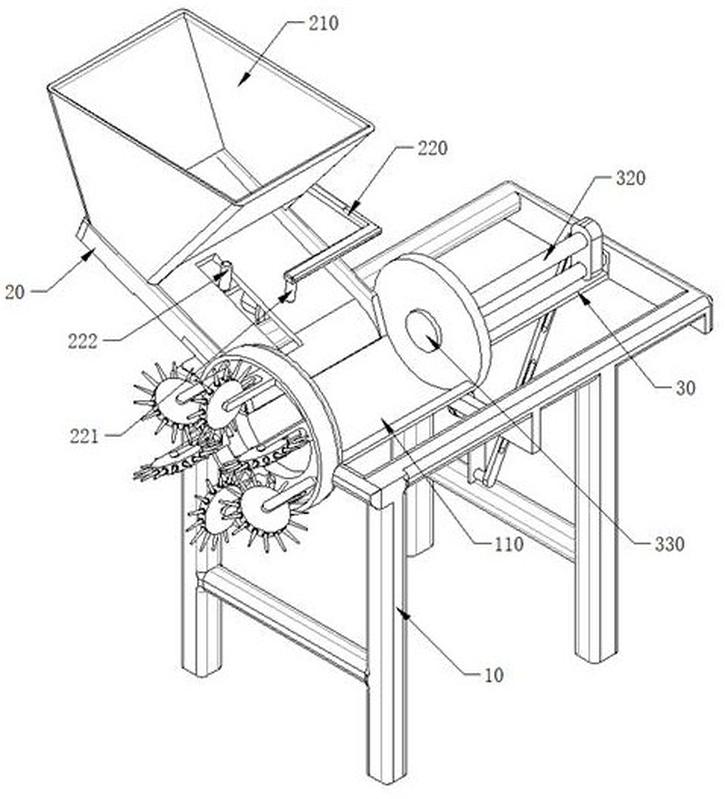 210
220
320
20
222
30
221
110
330
10