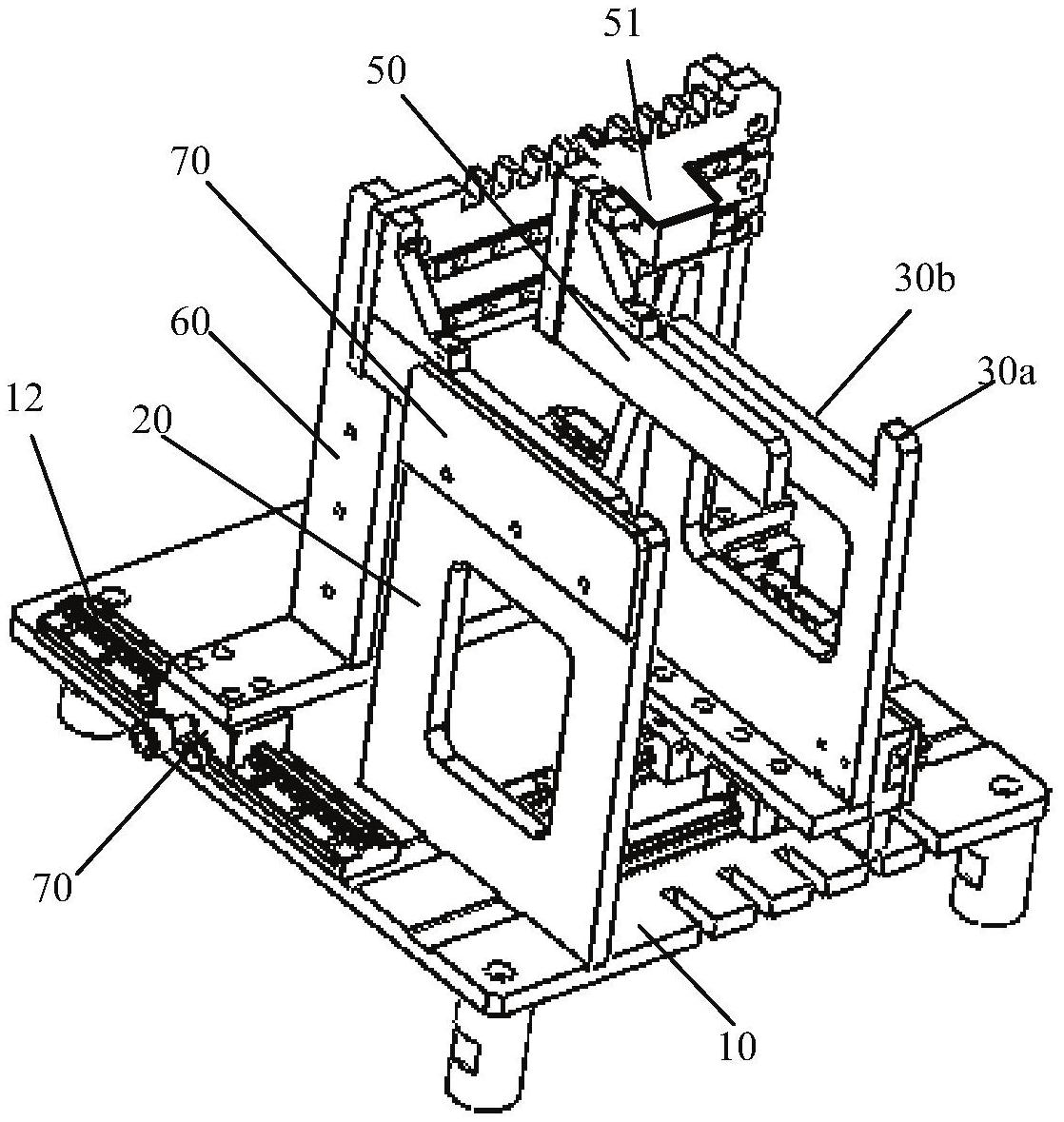 51
50
70
30b
60
30a
12
20
70
10