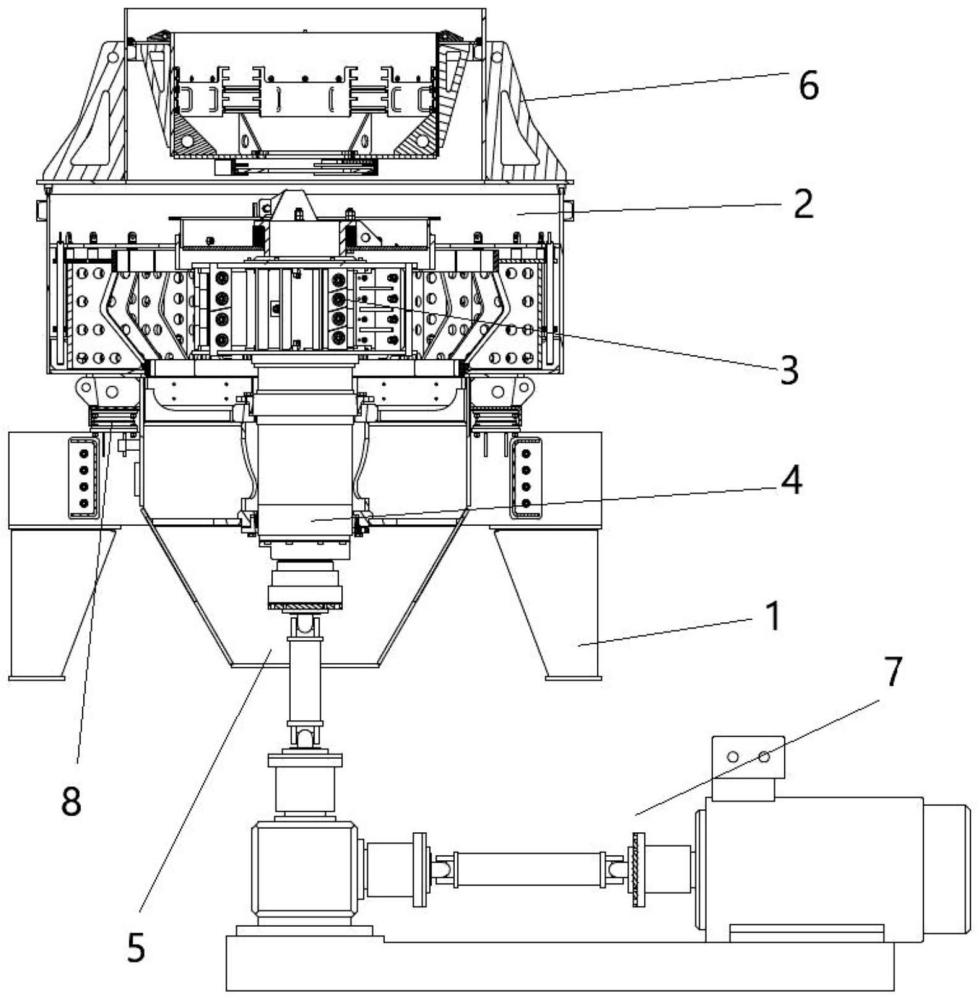 6
2
3
4
1
7
8
5