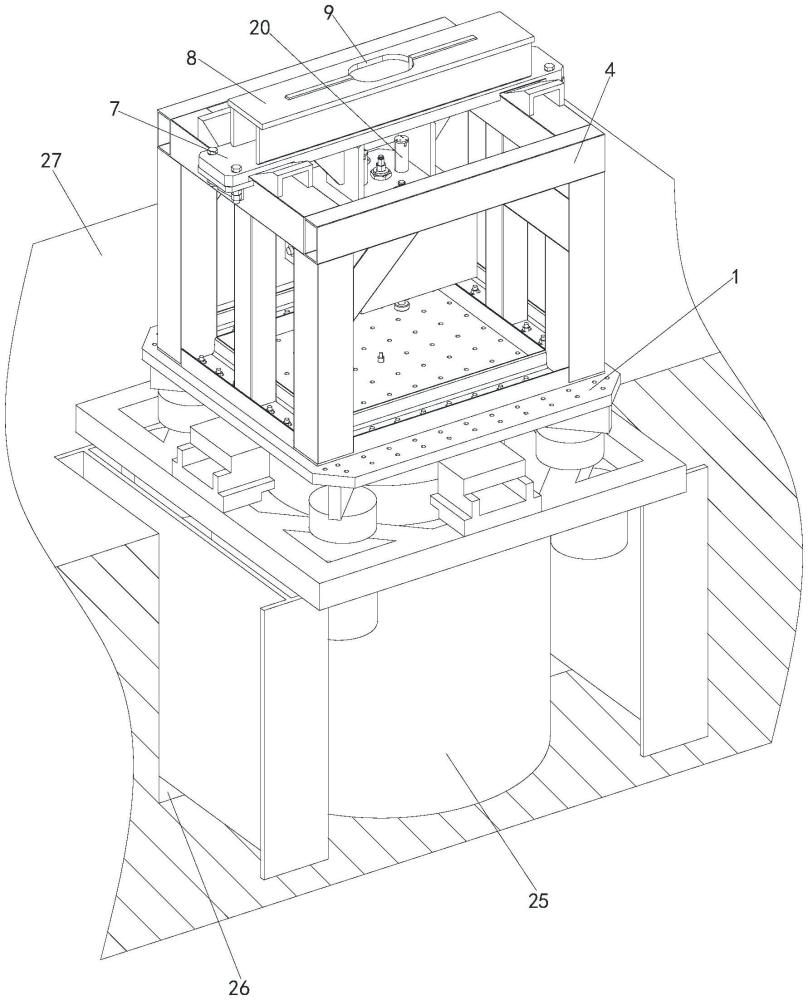 9
20
8
4
7
27
1
25
26