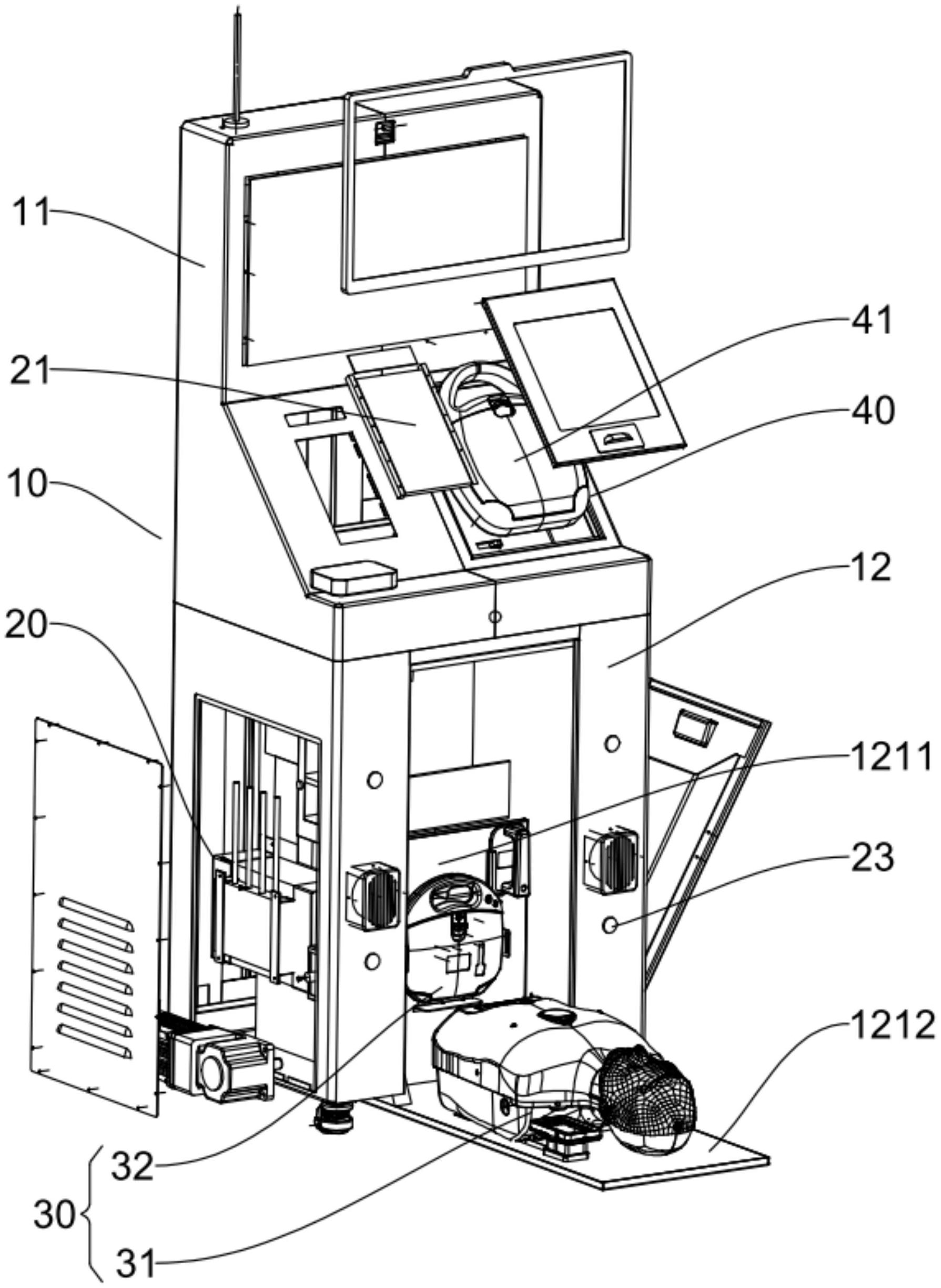 11
41
21
40
10
12
20
1211
23
1212
32
30
31