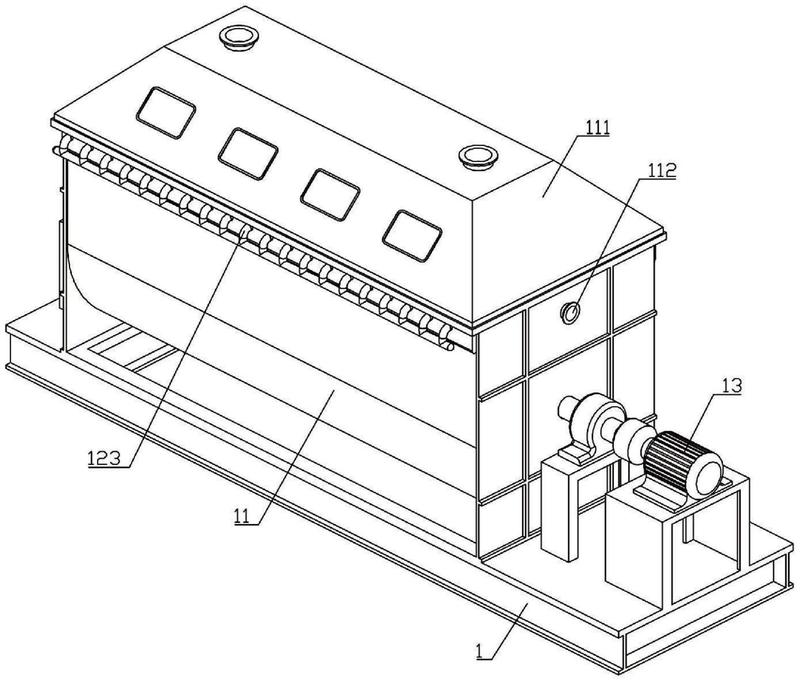 111
112
13
123
11
1