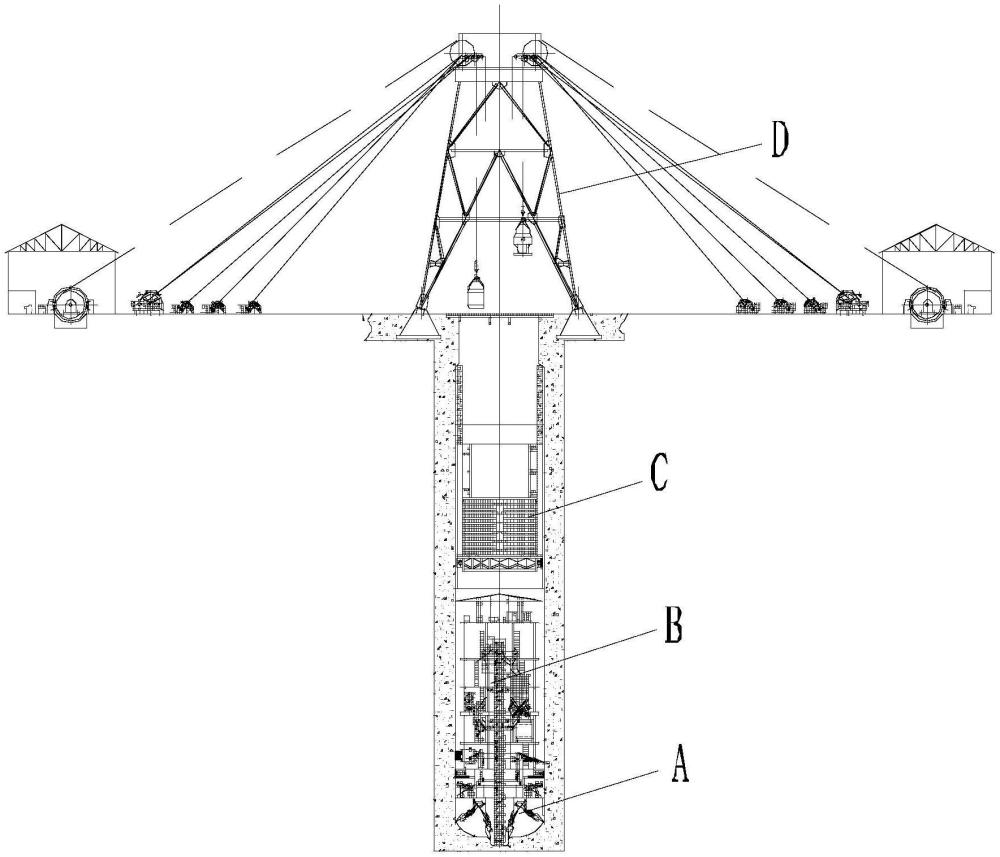 D
C
B
A