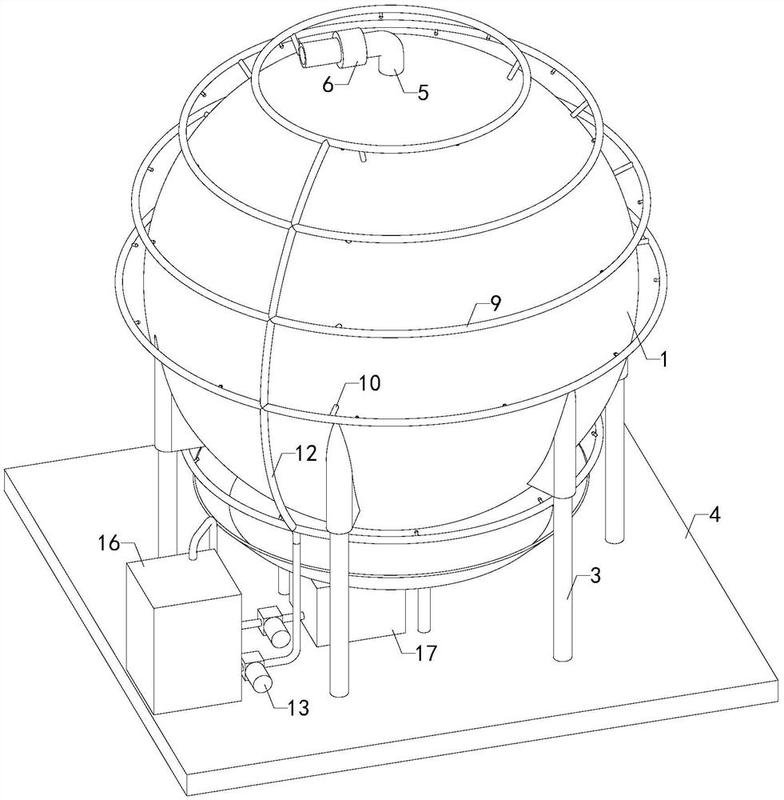 6
5
9
1
10
12
4
16
3
17
13