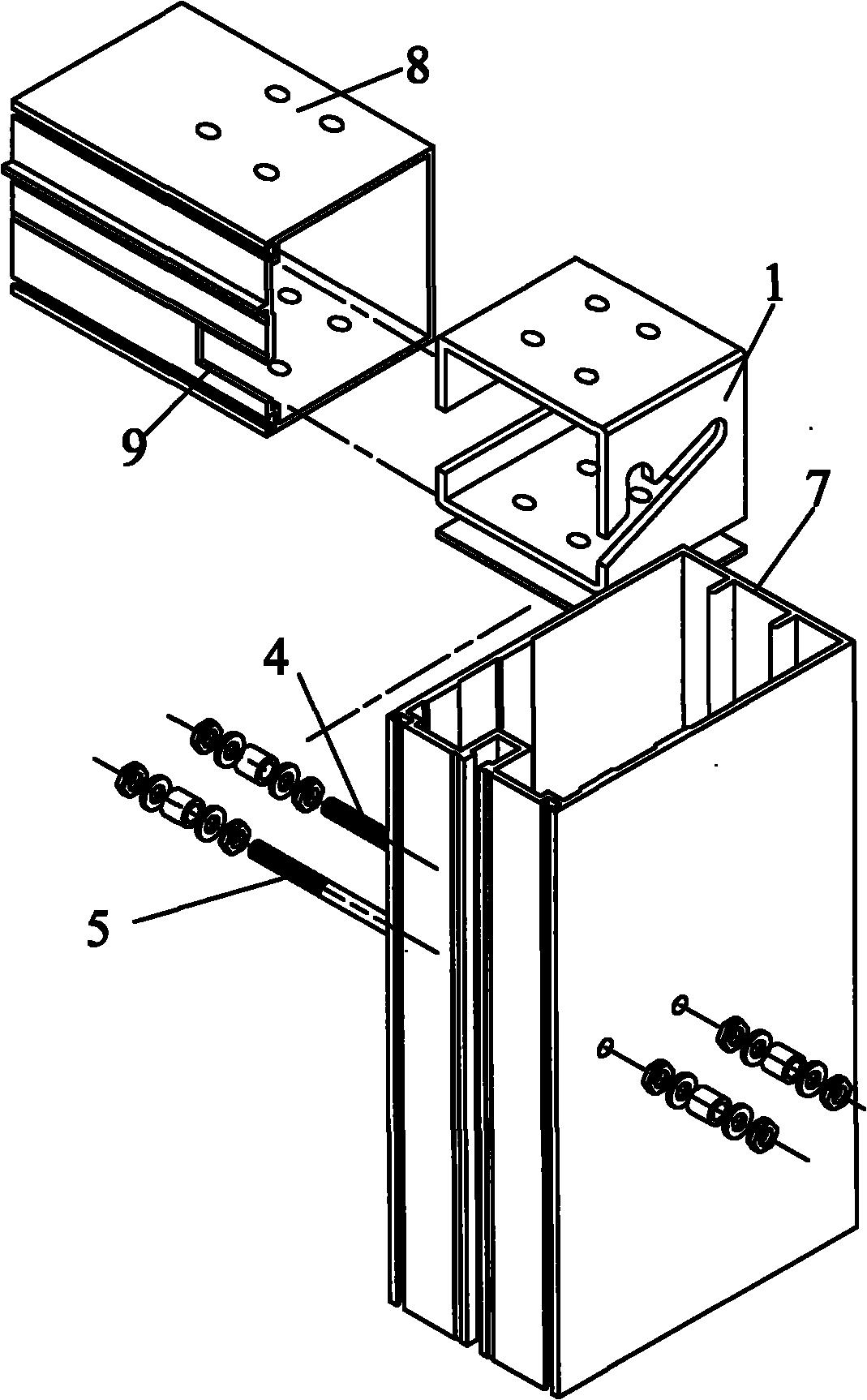 8
1
9
7
4
5