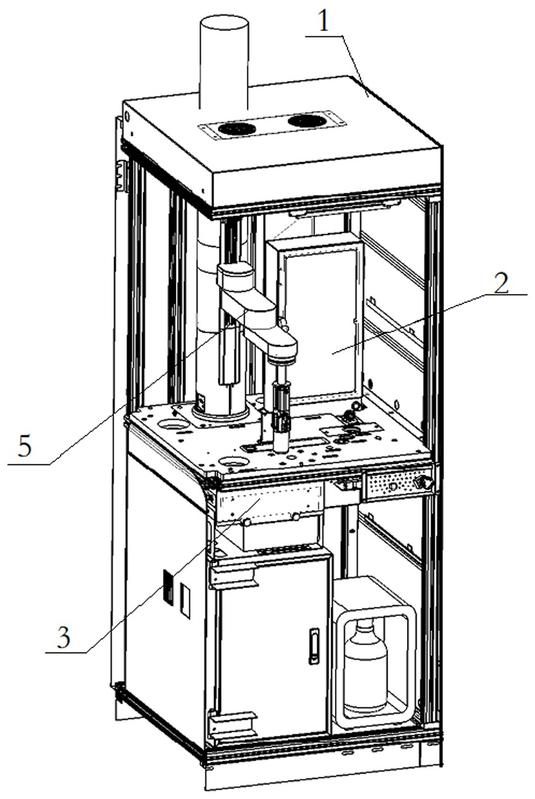 1
2
5
3