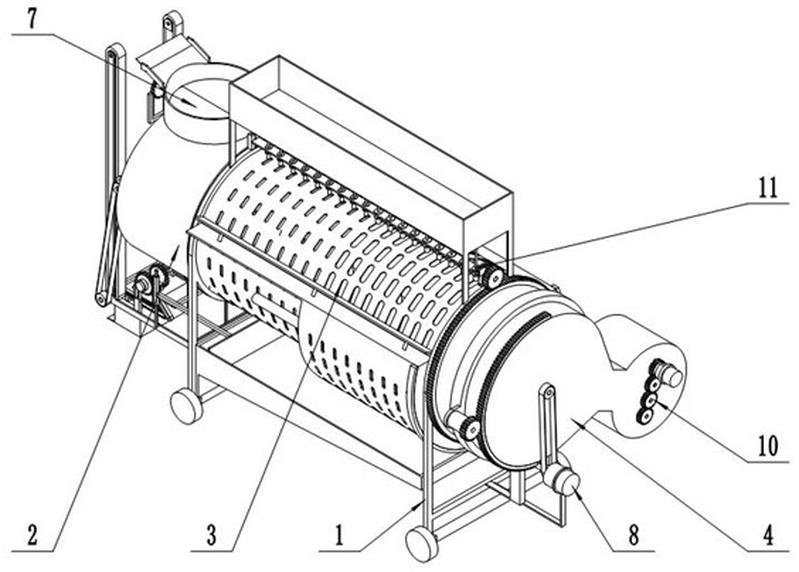 7

11

10

2

3

1

8

4