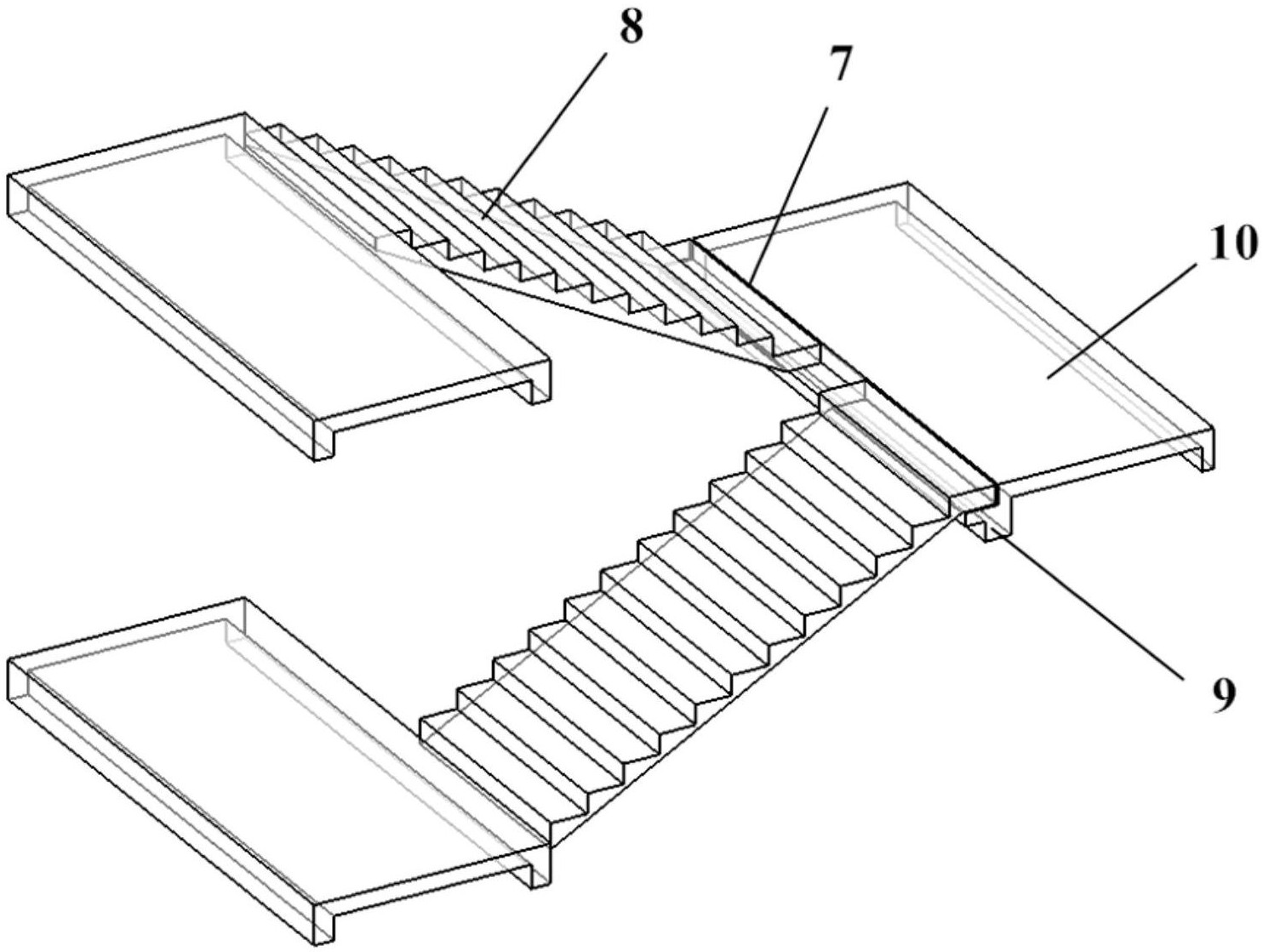 8
7
10
9