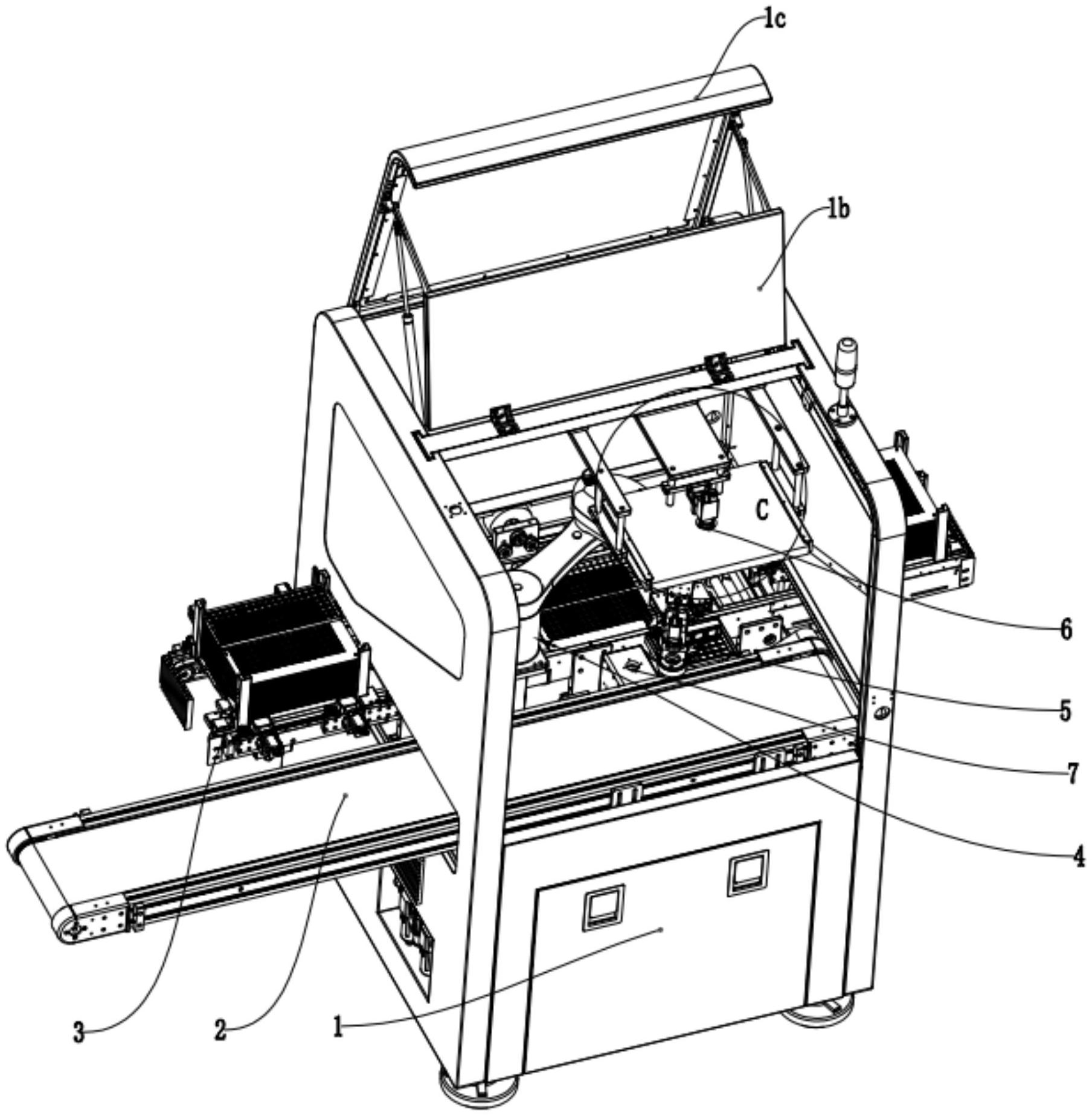 1c
1b
C
6
5
7
4
3
2
1