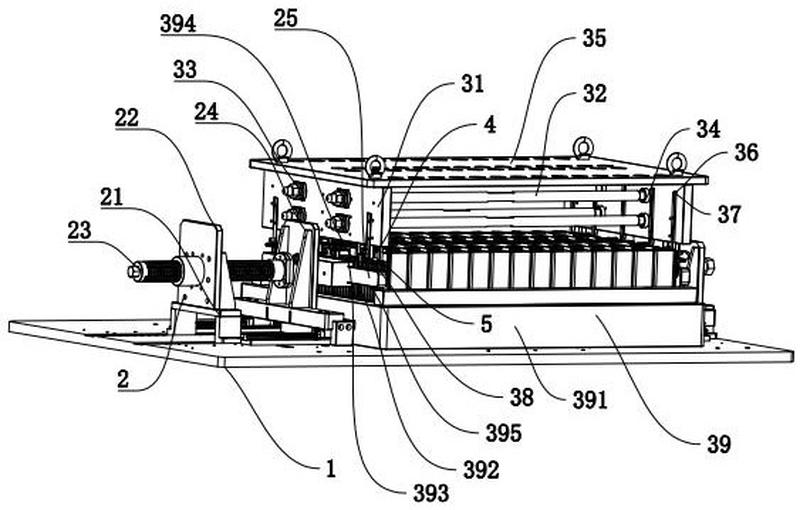 394
25
35
33
31
32
22
24
4
34
36
21
37
23
5
2
38
391
395
39
1
392
393