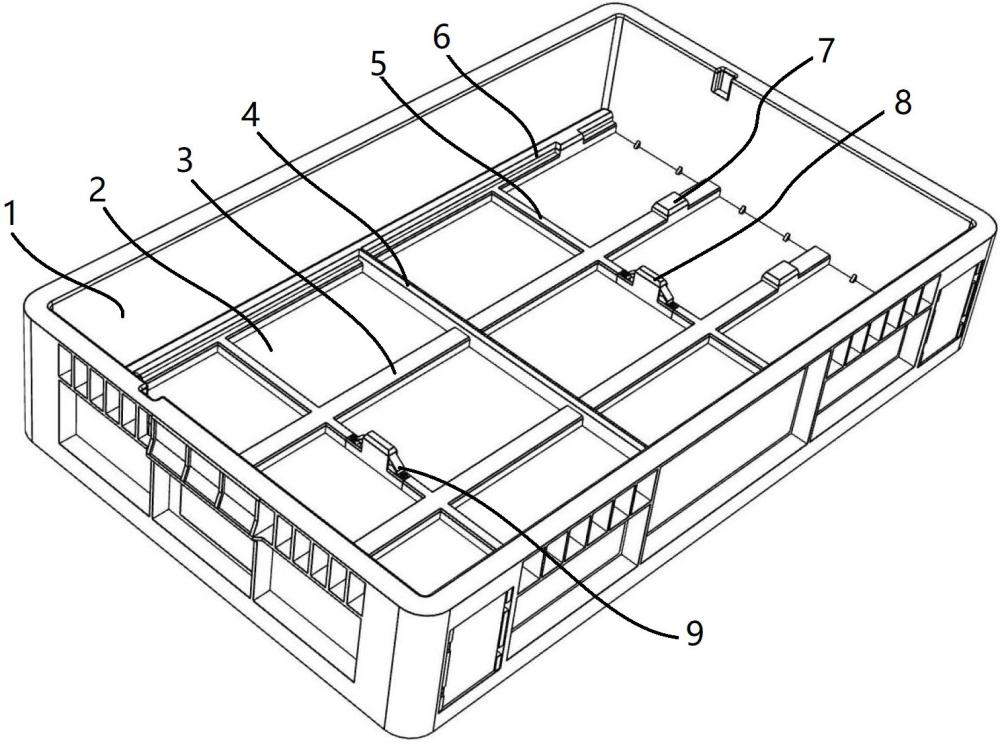 1
2
3
4
5
6
7
8
9