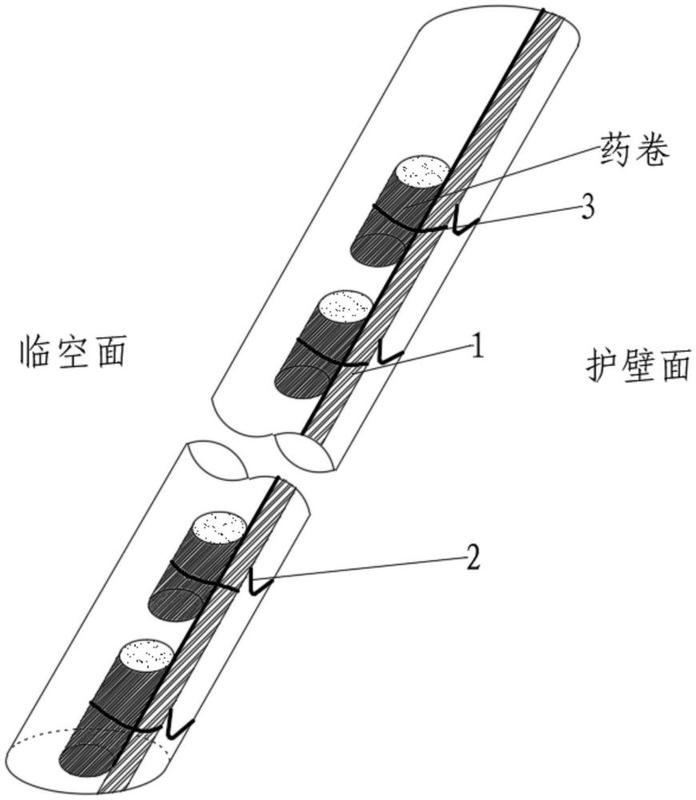 药卷
3
临空面
1
护壁面
2