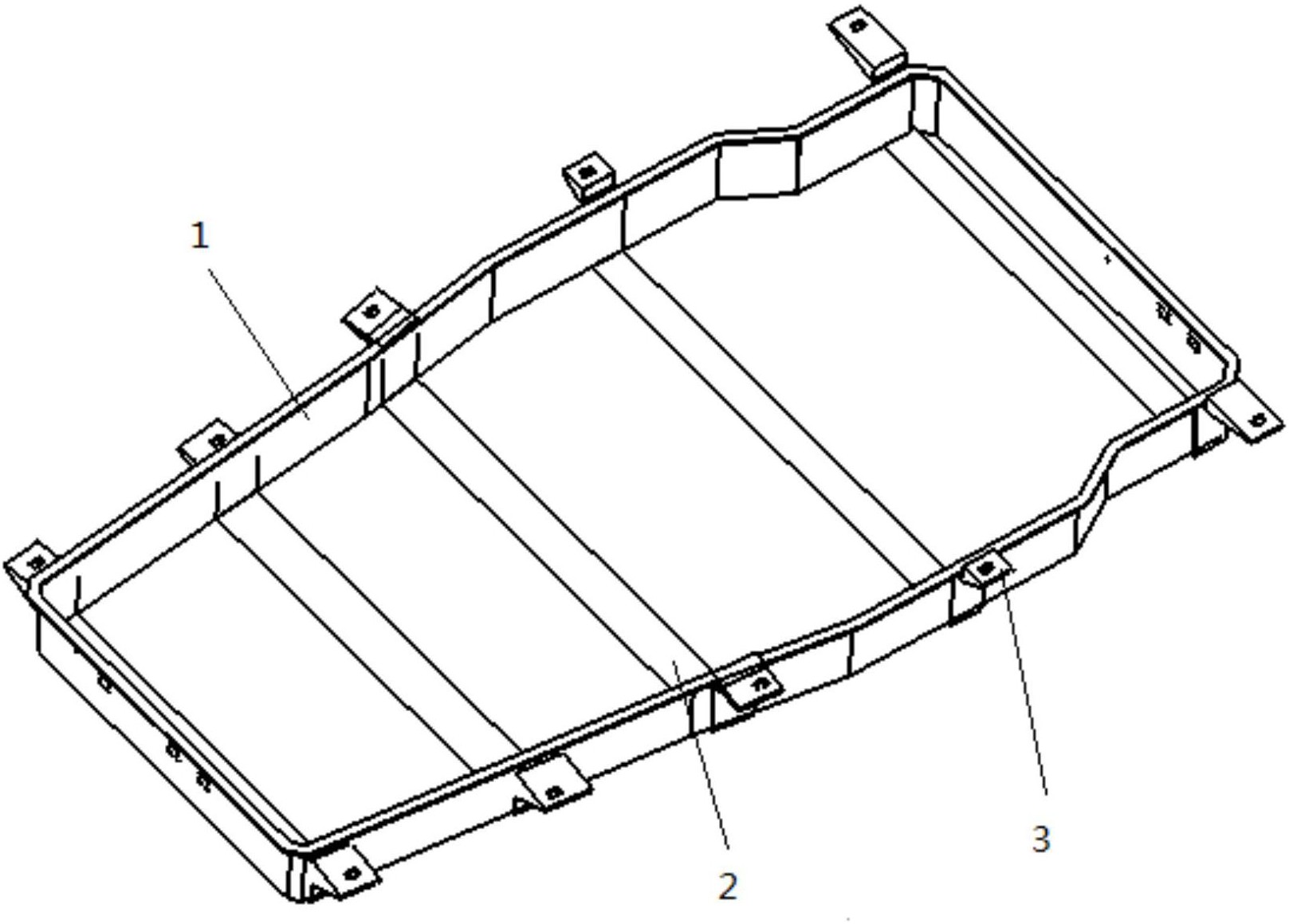 1

2

3