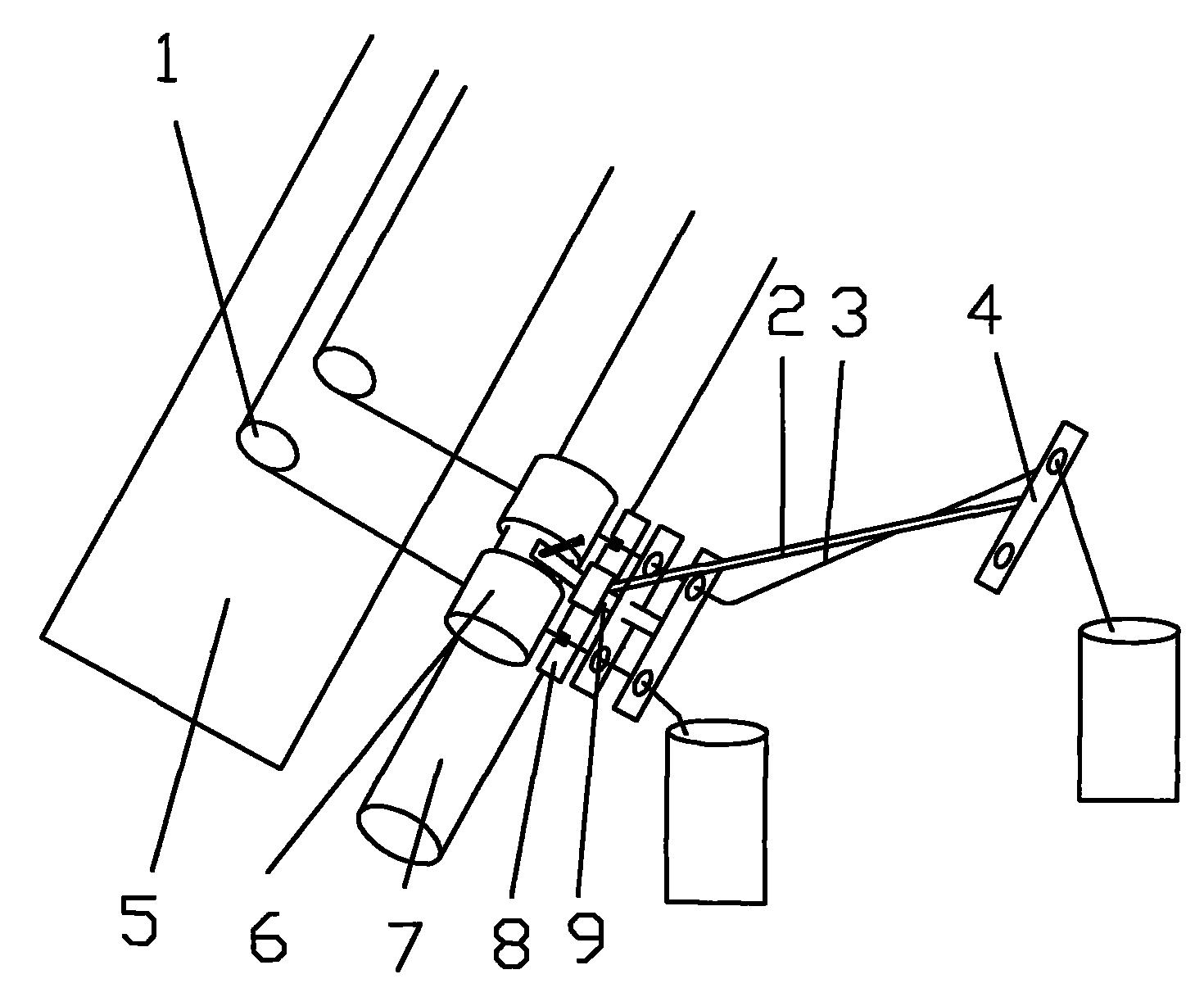 1
2 3
4
5
6
7
8
9