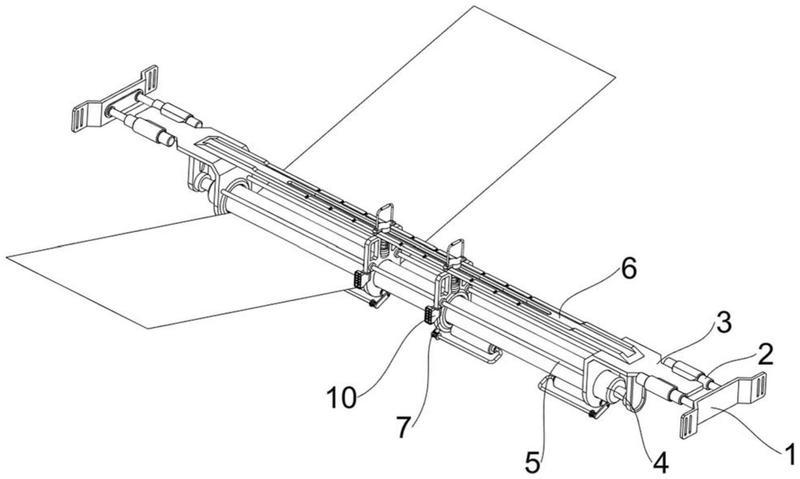 6
3
2
10
7
5
4
1