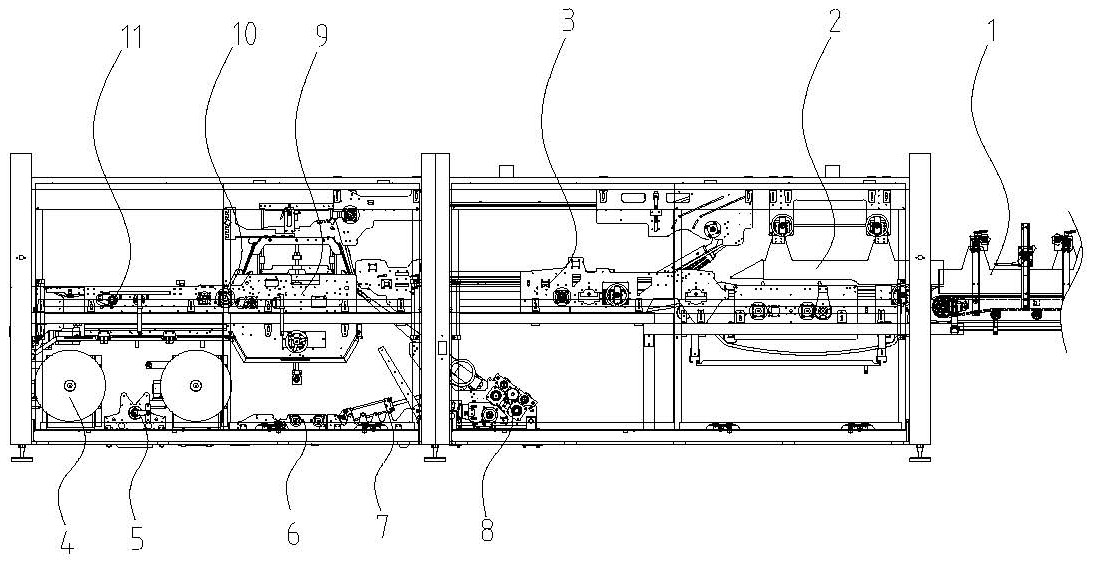 11 10 9 3 2 1

4 5 6 7 8