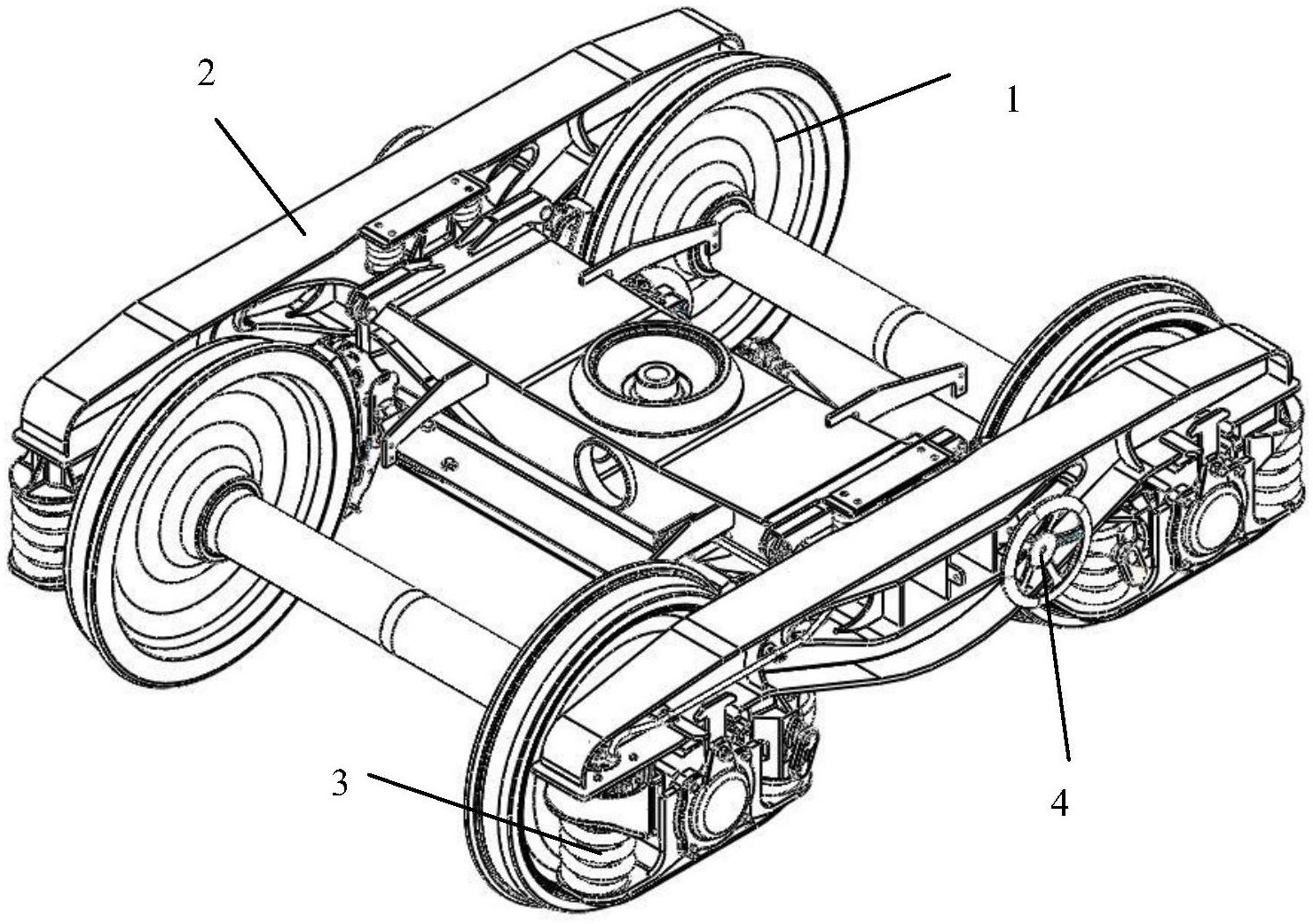 2

1

3

4