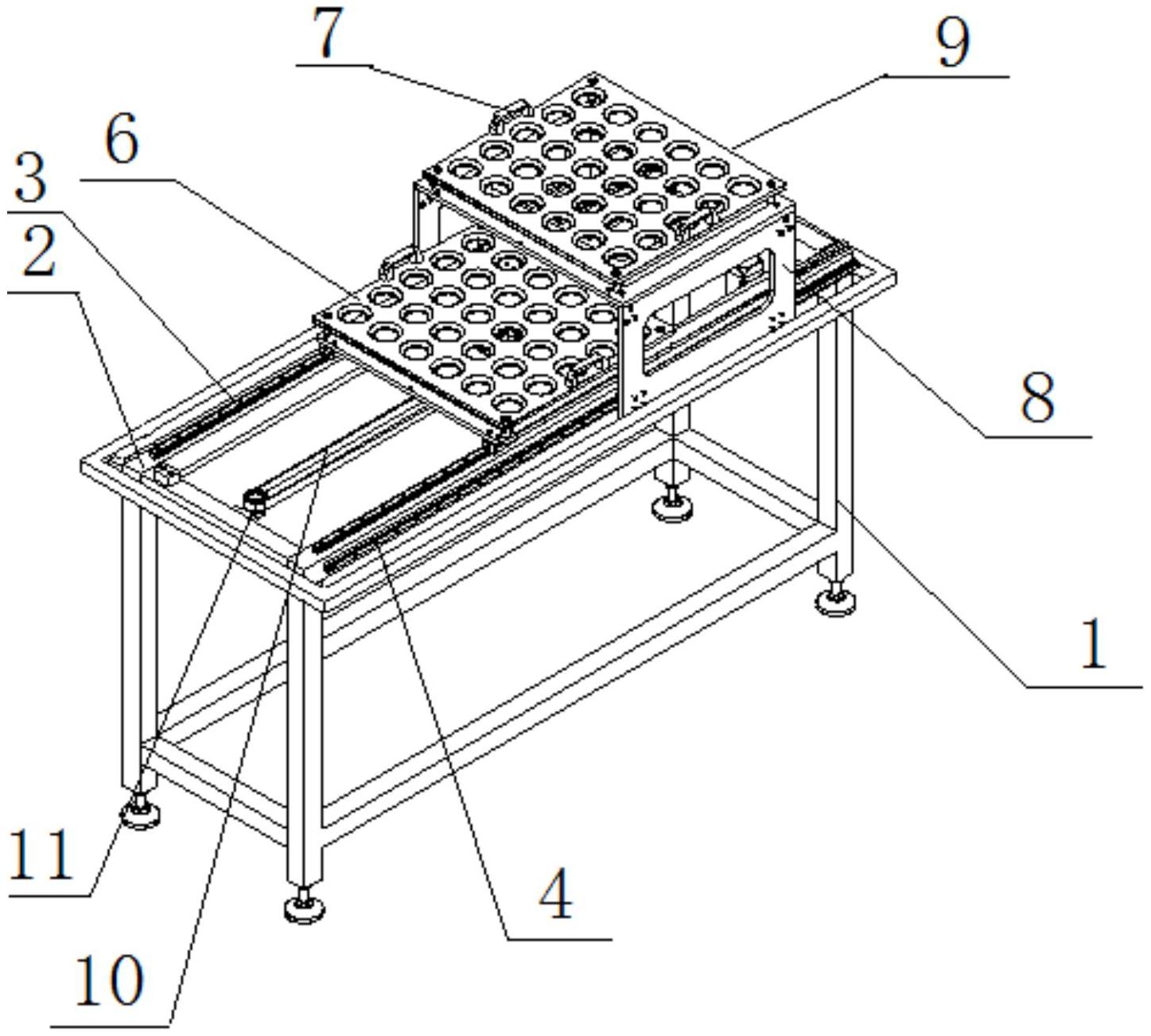 7
9
6
3
2
8
1
11
4
10