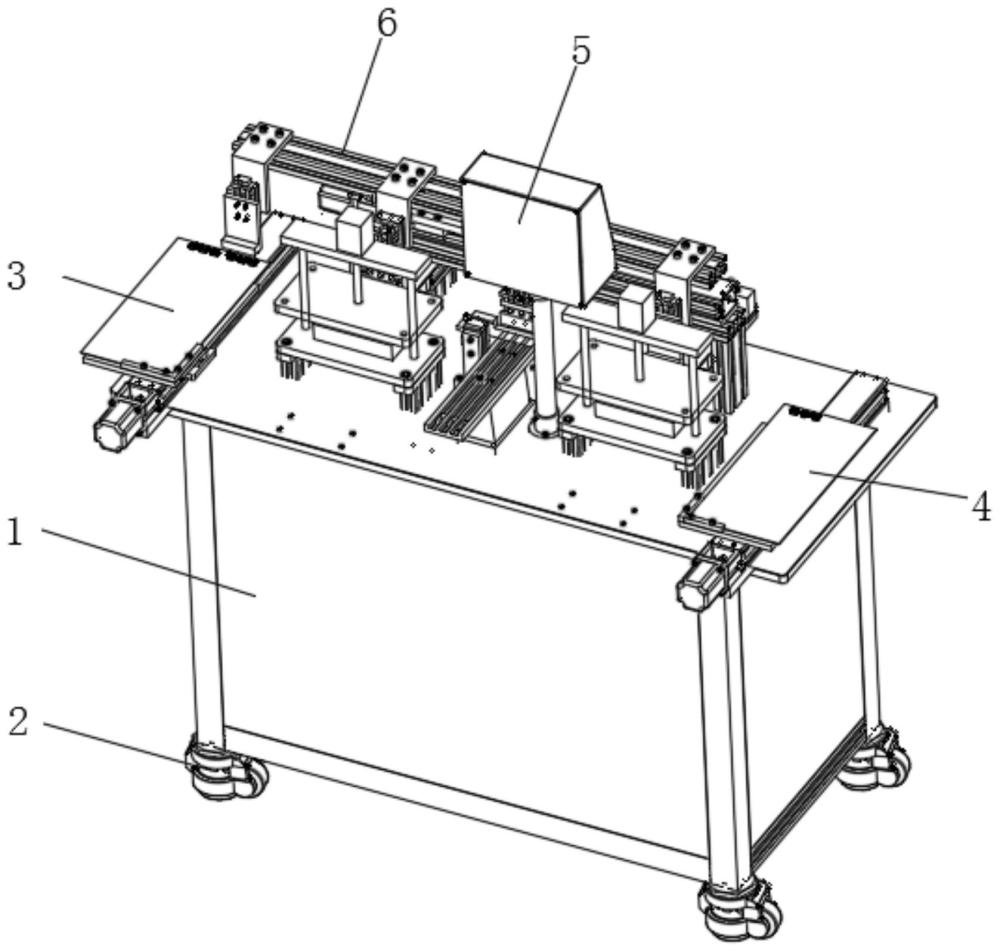 6
5
3
4
1
2