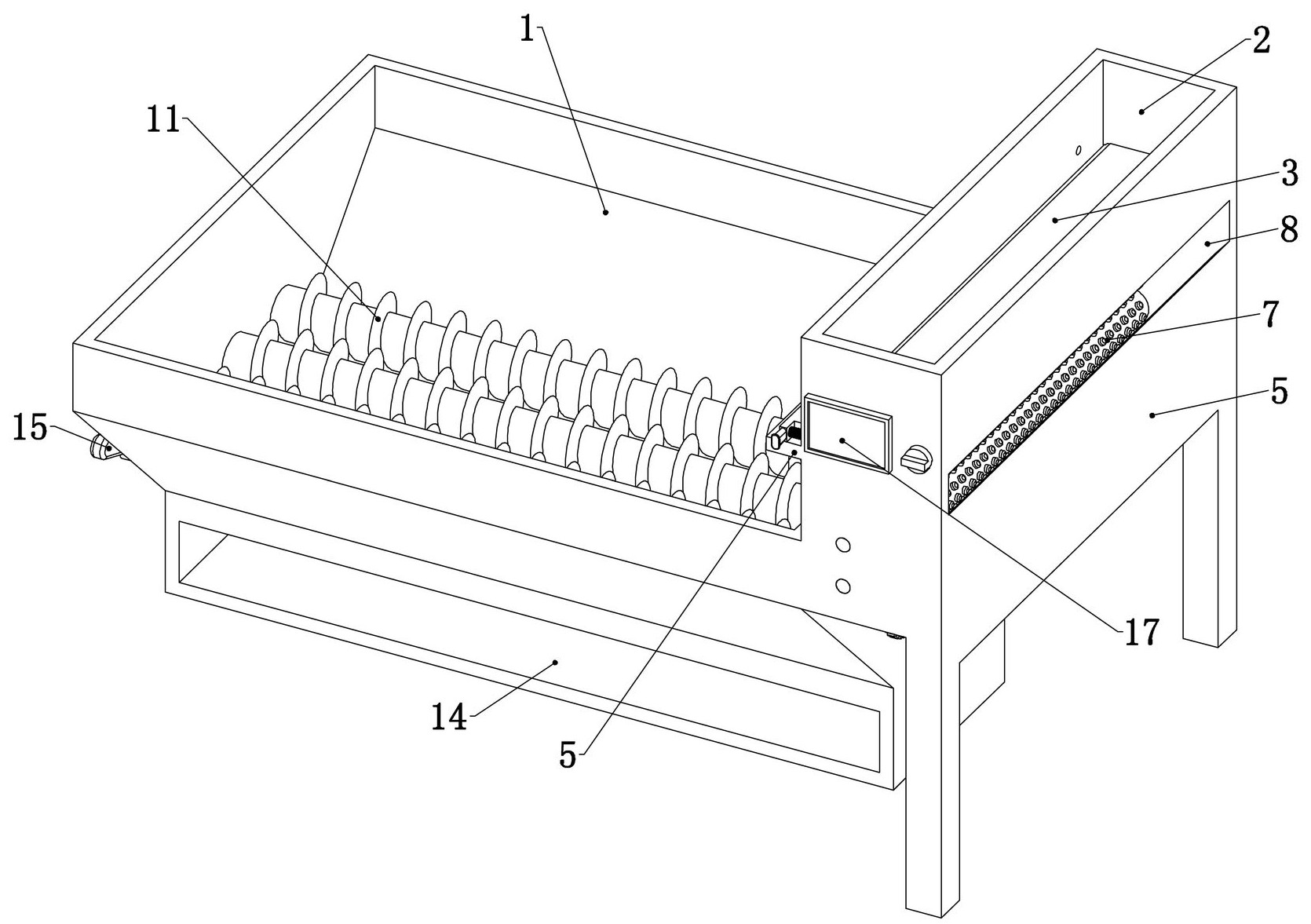 1
2
11
3
8
7
5
15
17
14
5