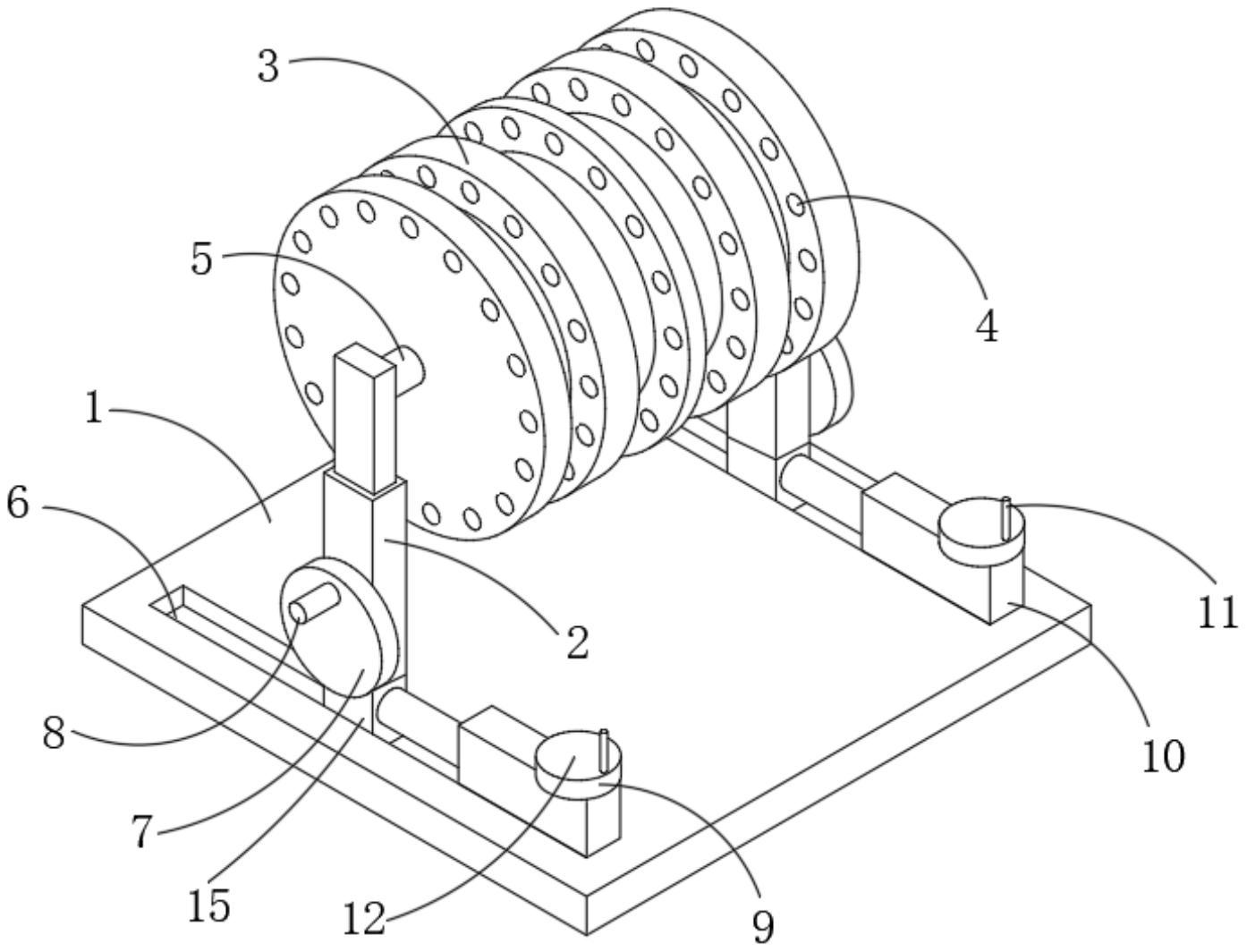 3
5
4
1
6
2
11
8
10
7
15
12
9