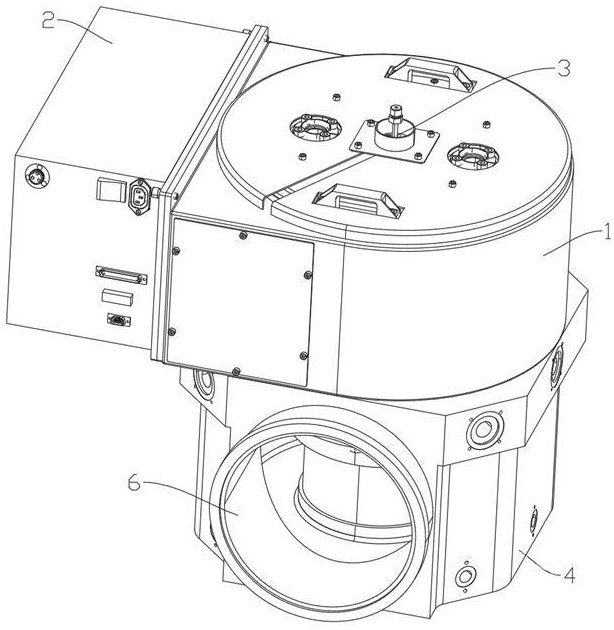 2
3
1
6
4