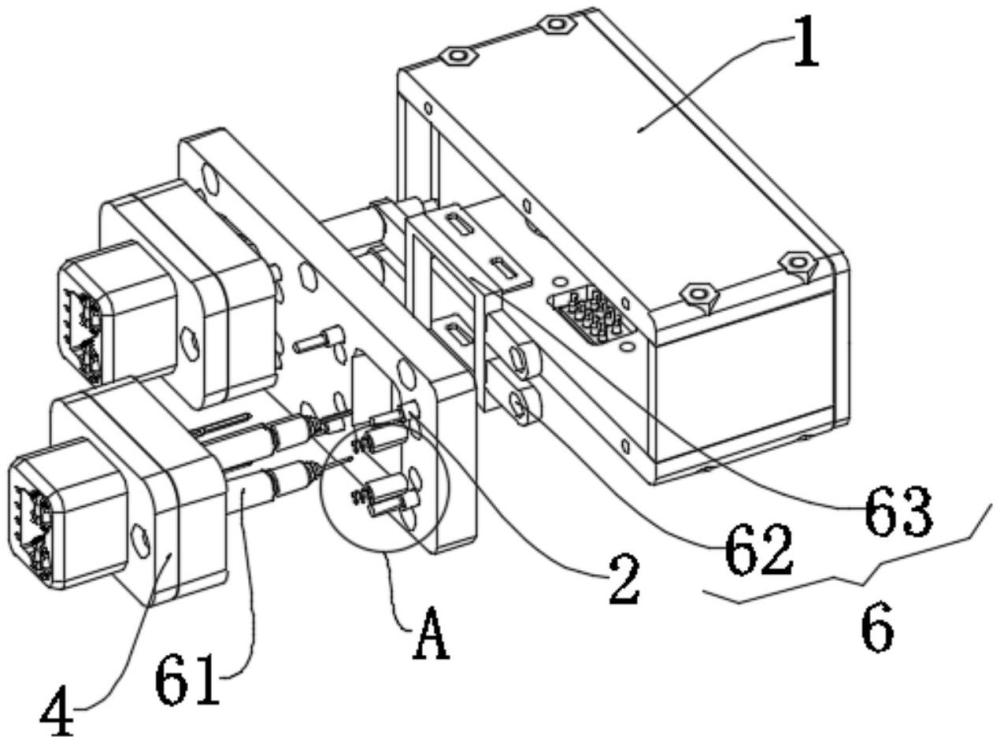 1
63
62
2
6
A
61
4