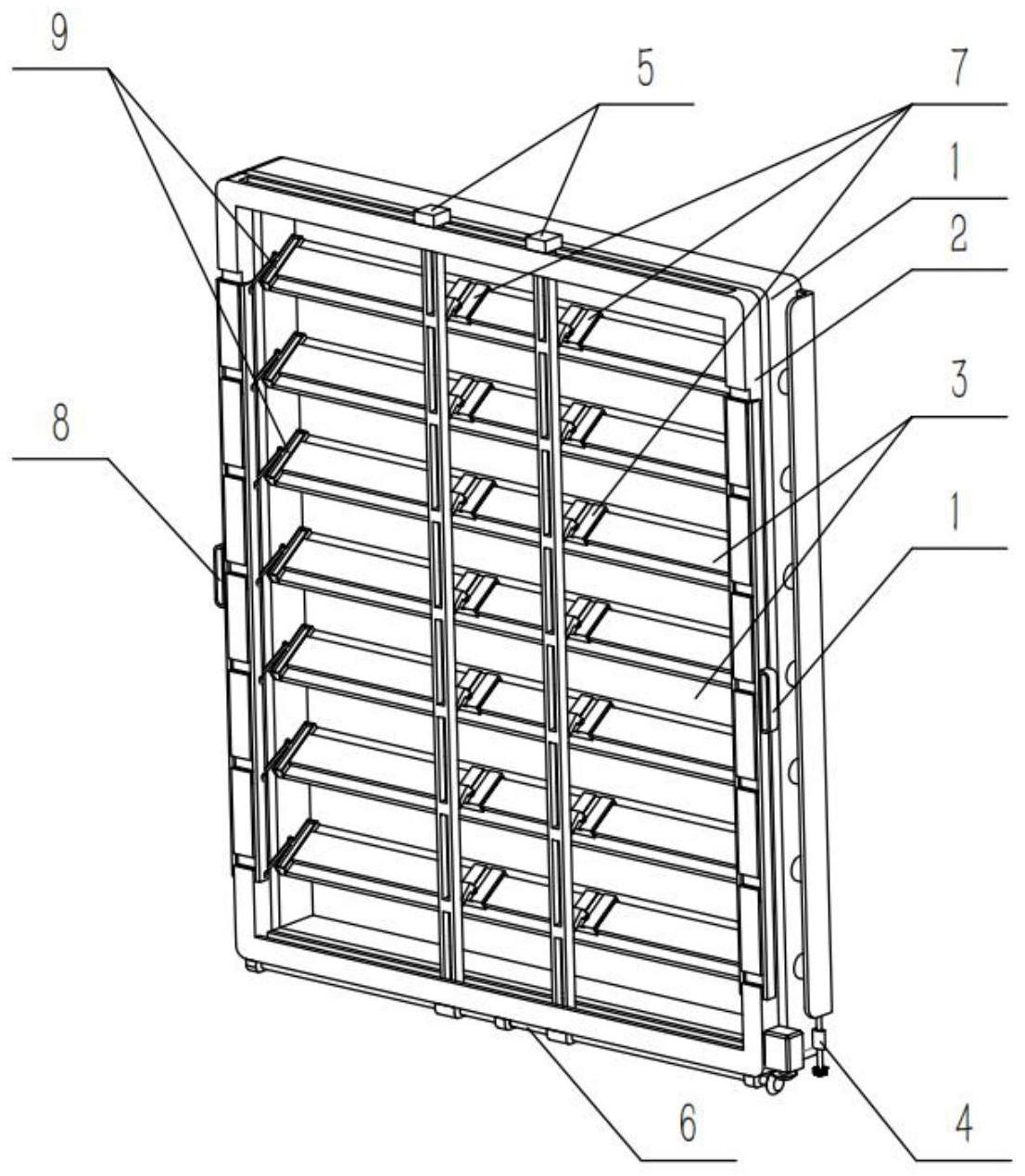 9
5
7
1
2
3
8
1
6
4