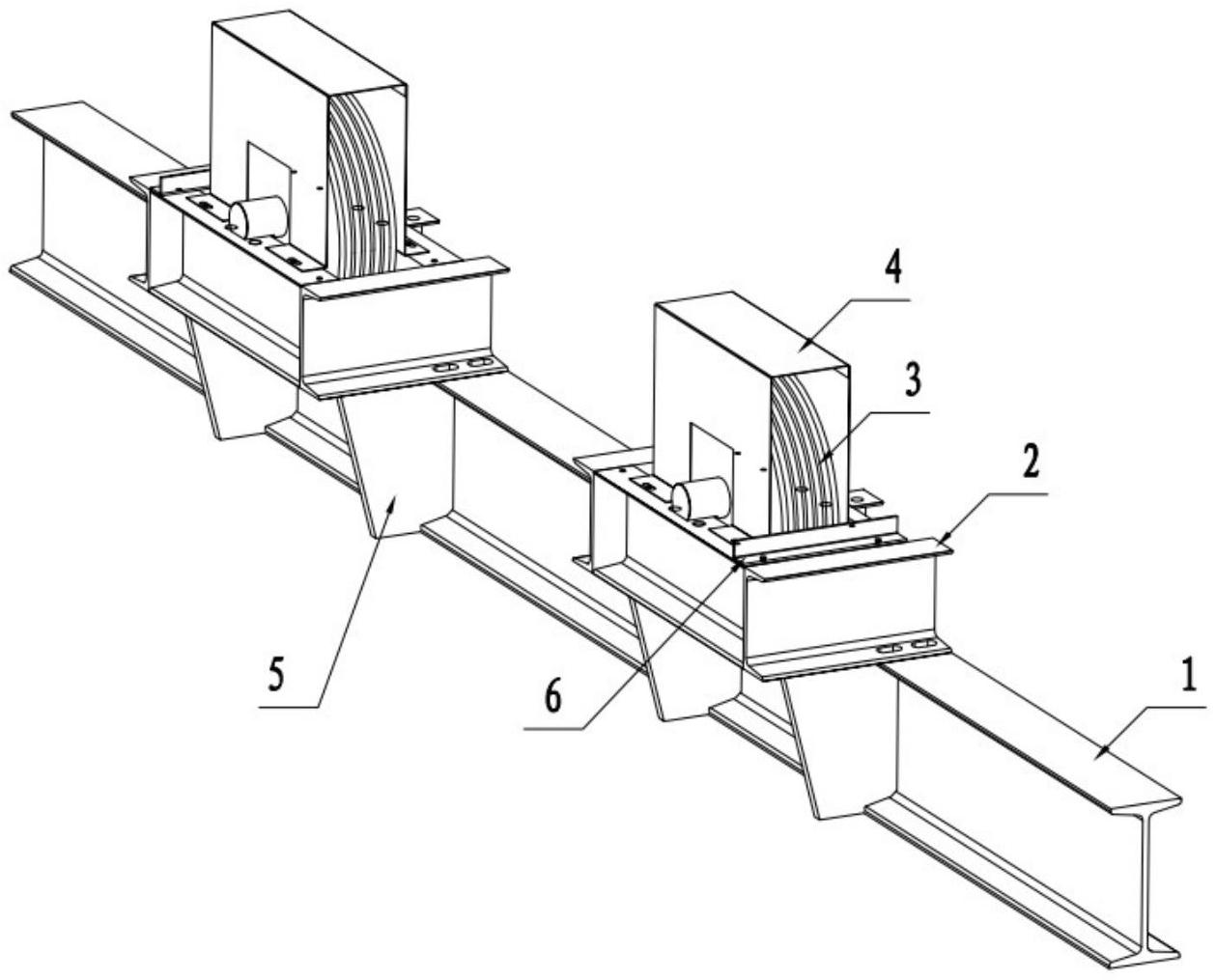 4
3
2
5
6
1