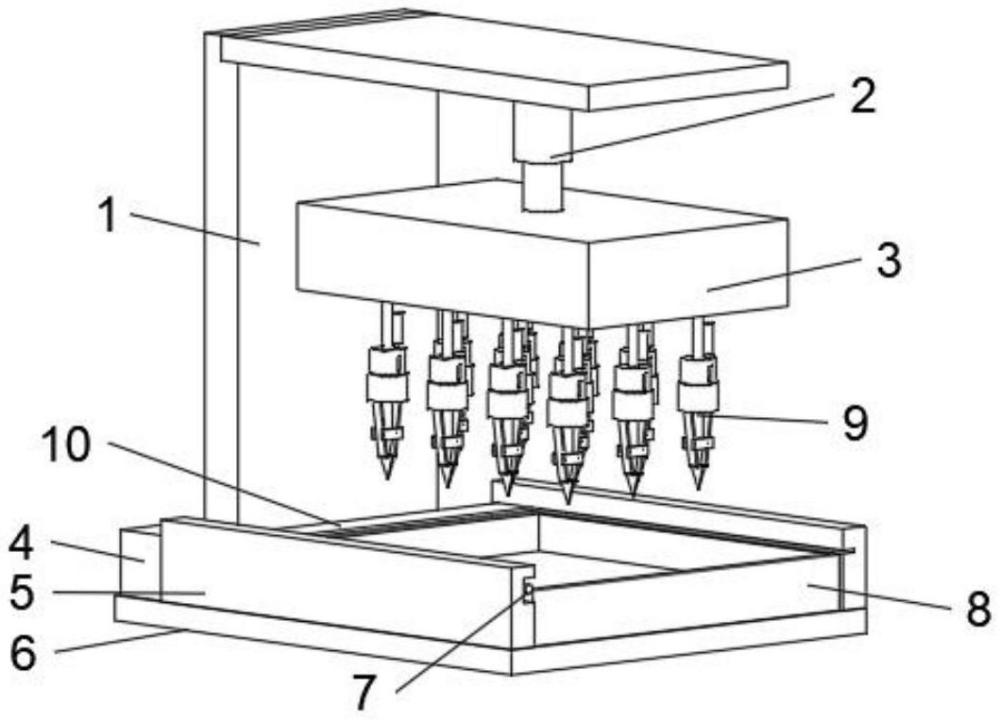 2
1
3
9
10
4
5
8
6
7