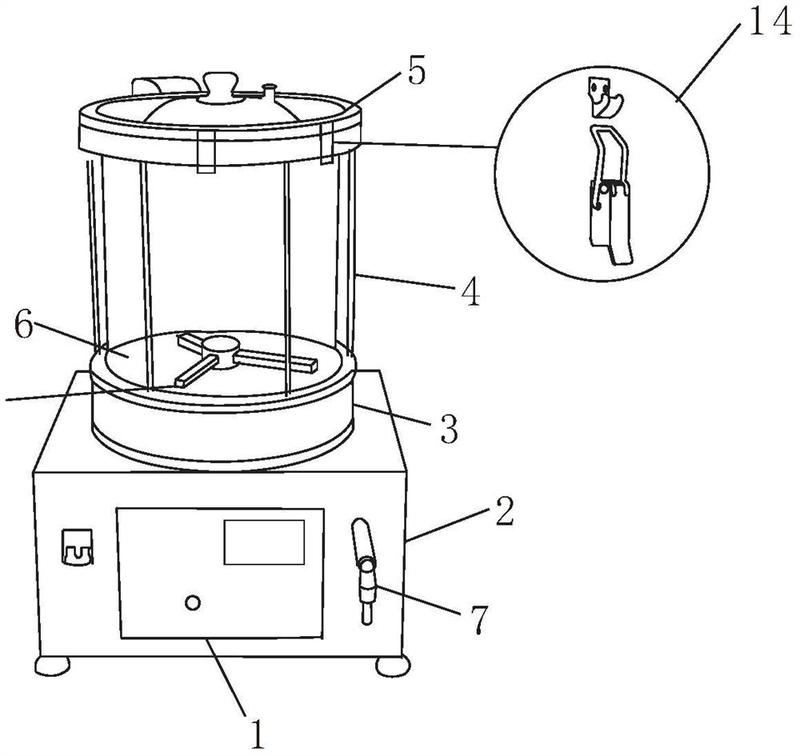 14
5
4
6
3
2
7
1