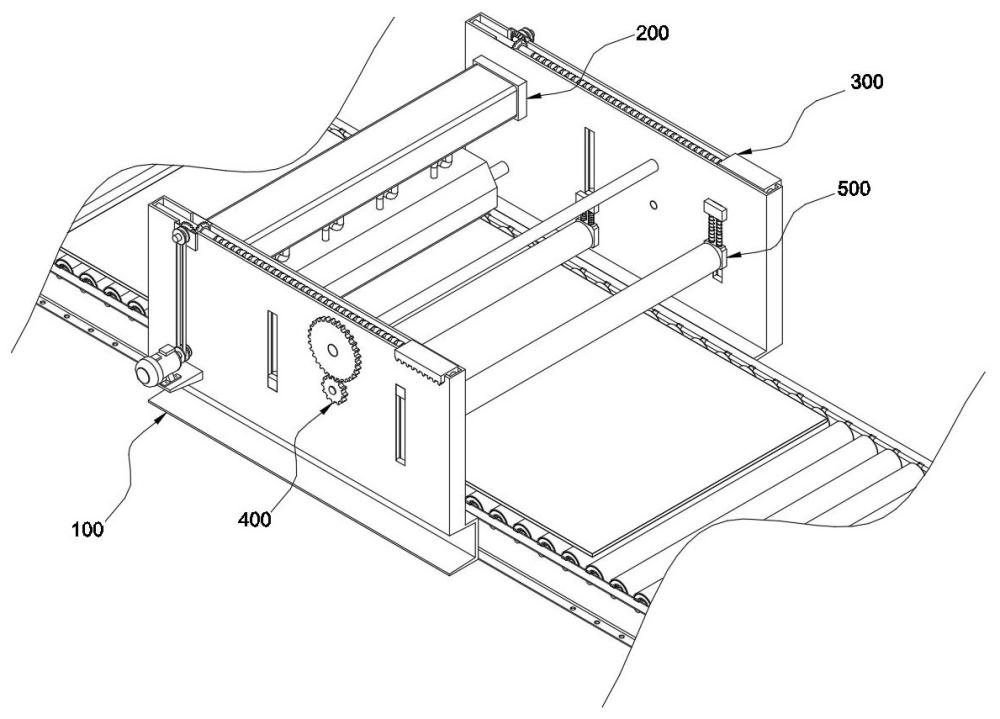 200
300
500
100
400