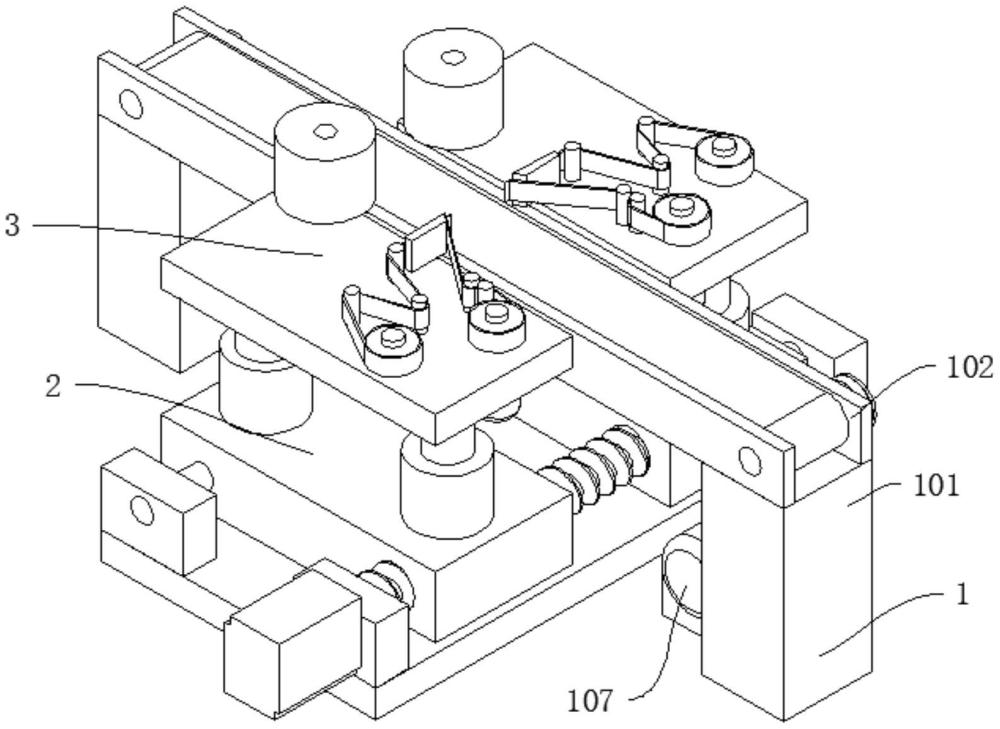 3
2
102
101
1
107