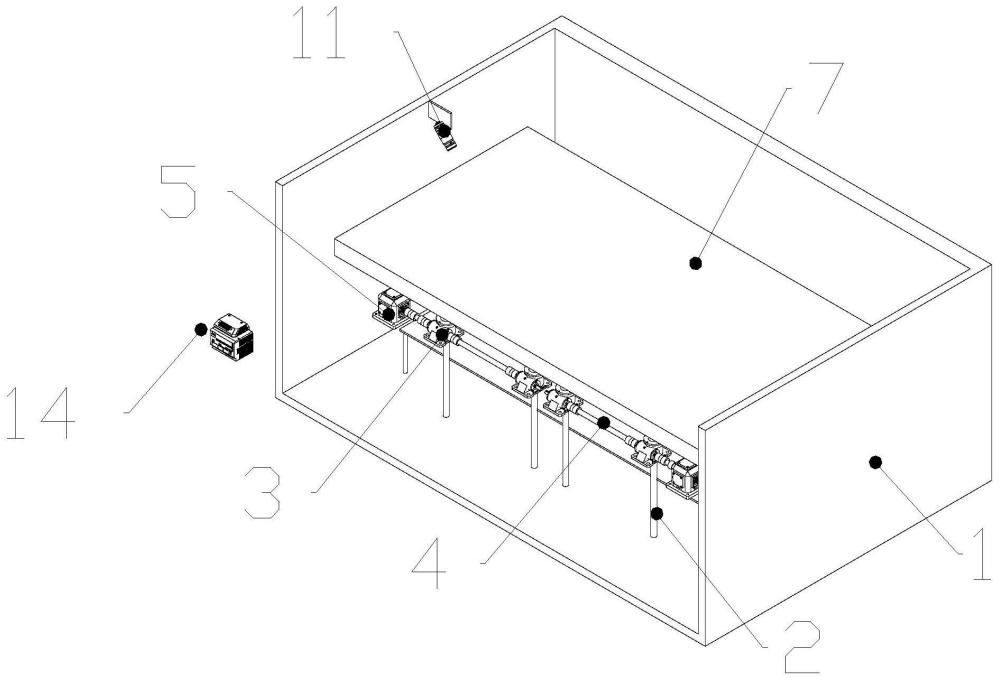 11
7
5
14
3
4
1
2