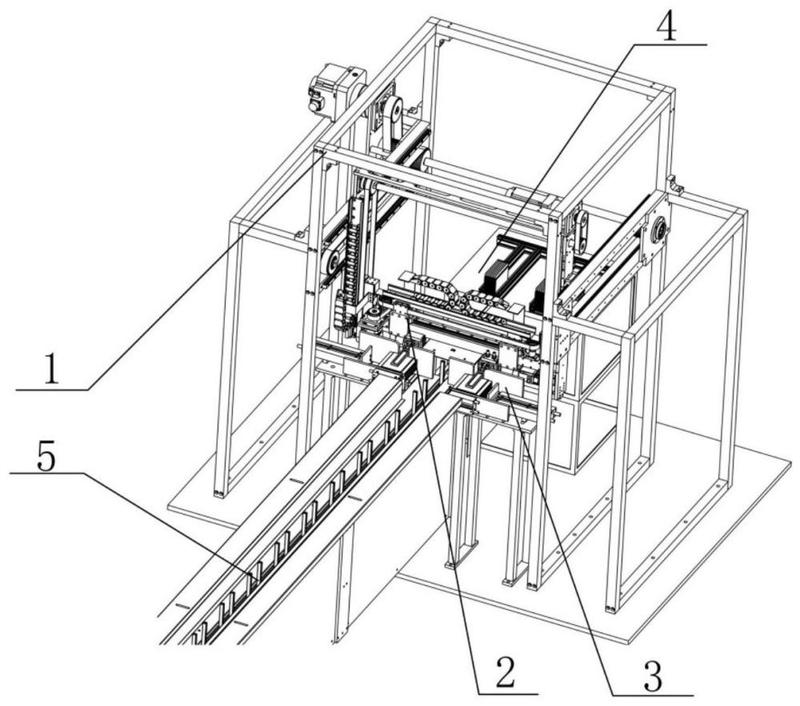 4
1
5
2
3