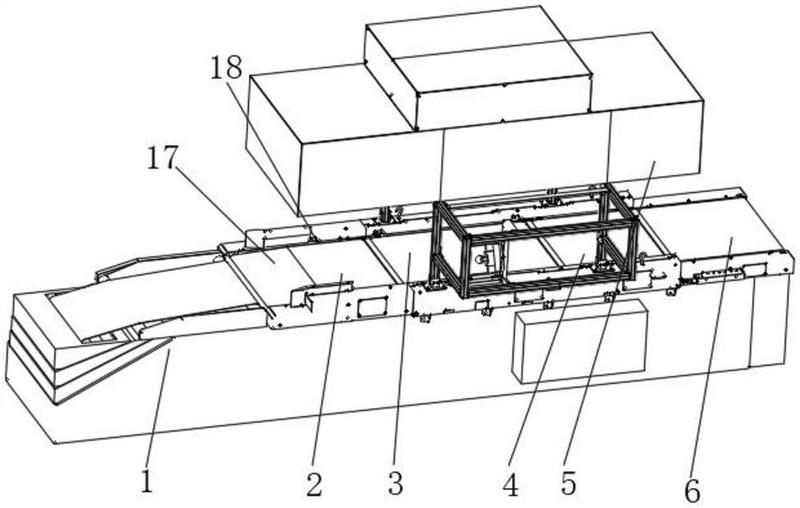 18
17
1
2
3
4
5
6