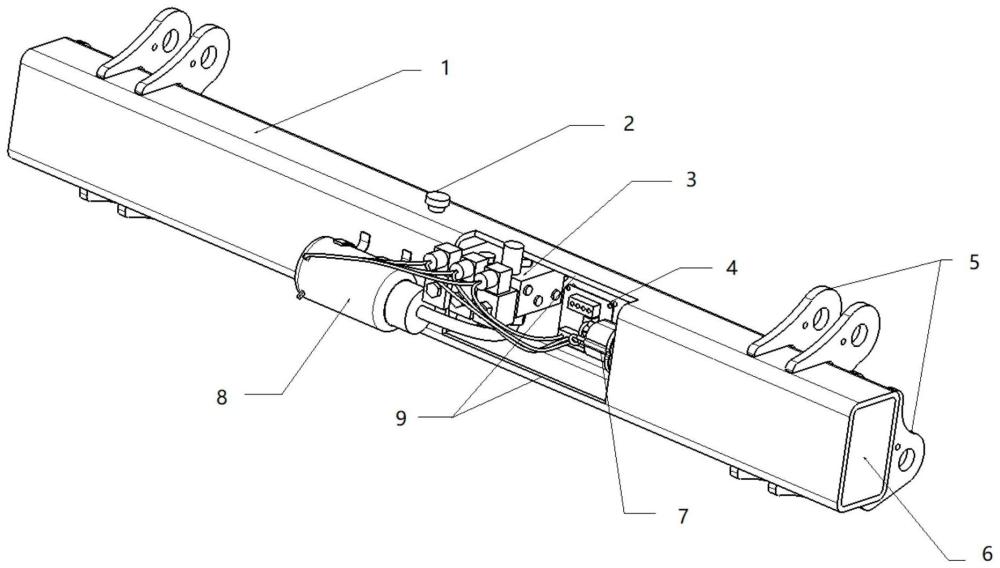 1
2
3
4
5
8
9
7
6