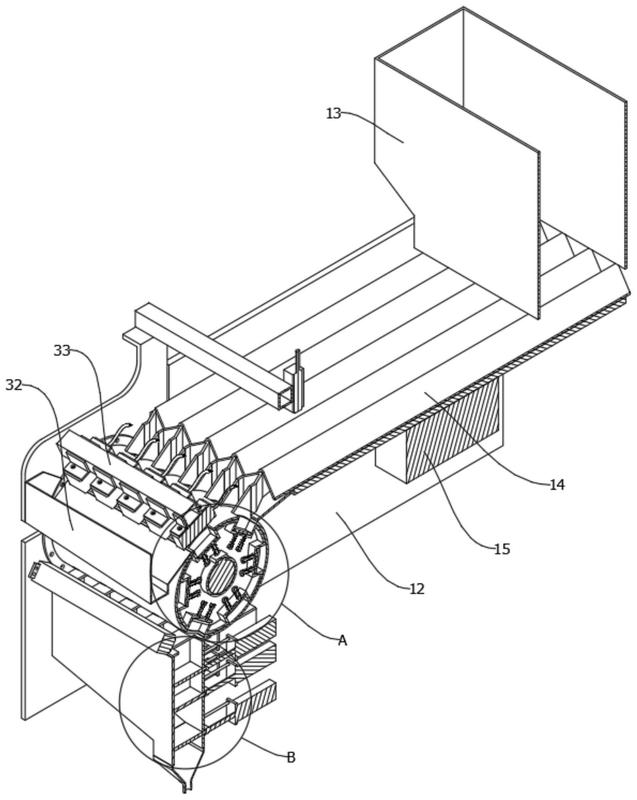 13

33

32

14

15

12

A

B