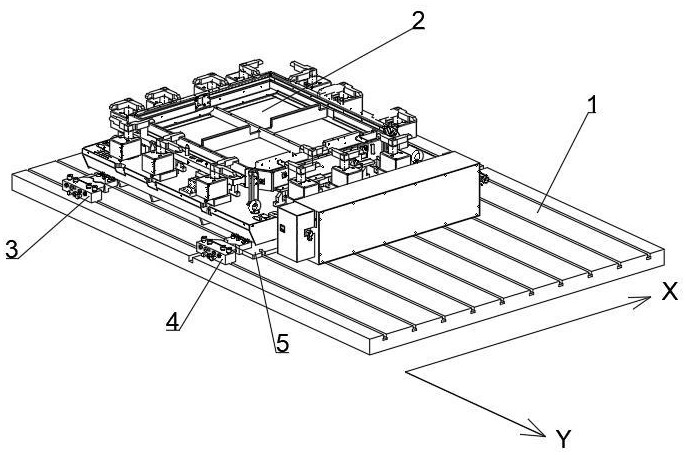 2
1
3
4
5
X
Y