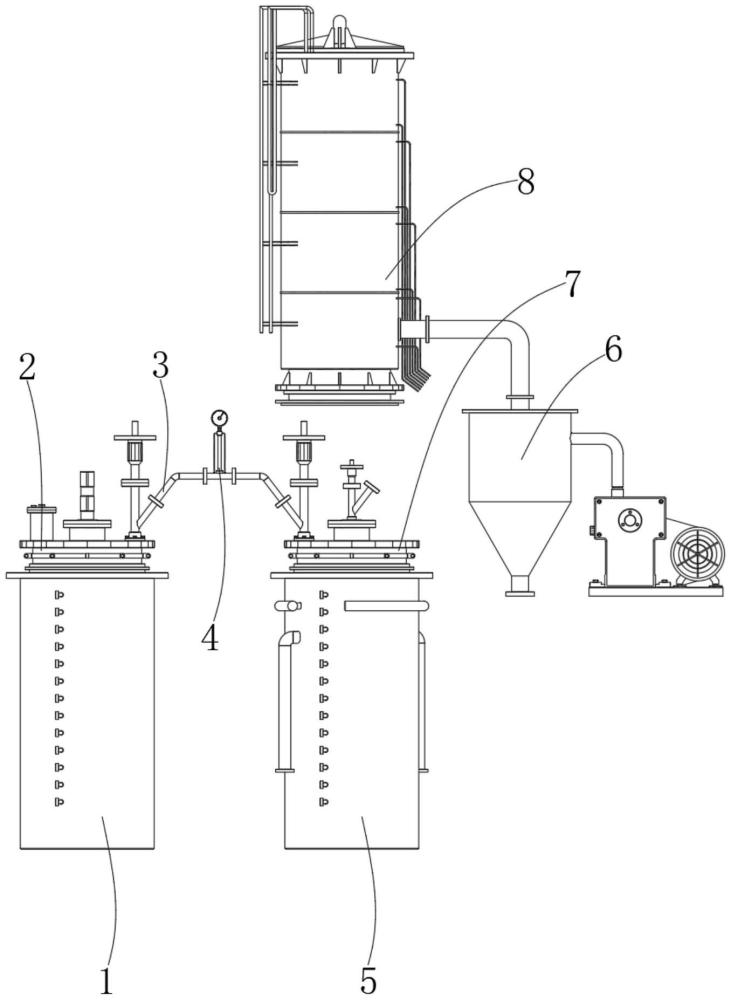 8
7
6
2
3
4
1
5