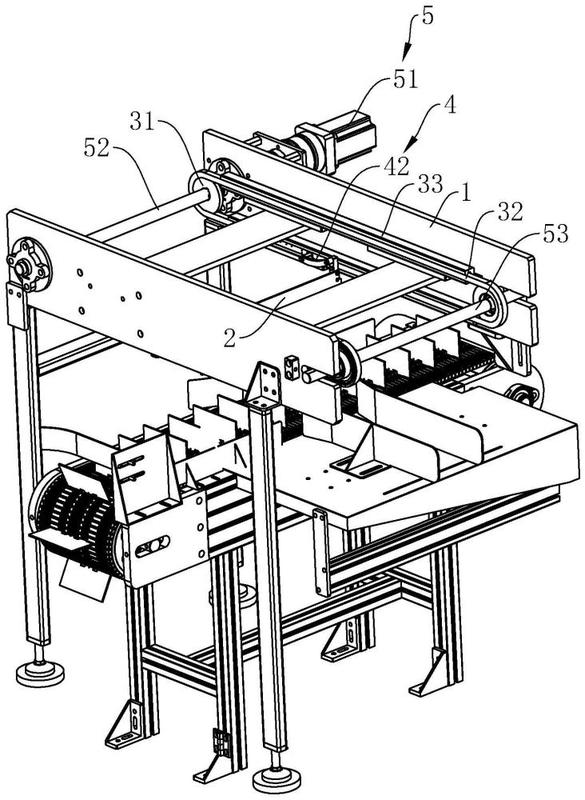 5
51
4
31
52
42
33
1
32
53
2