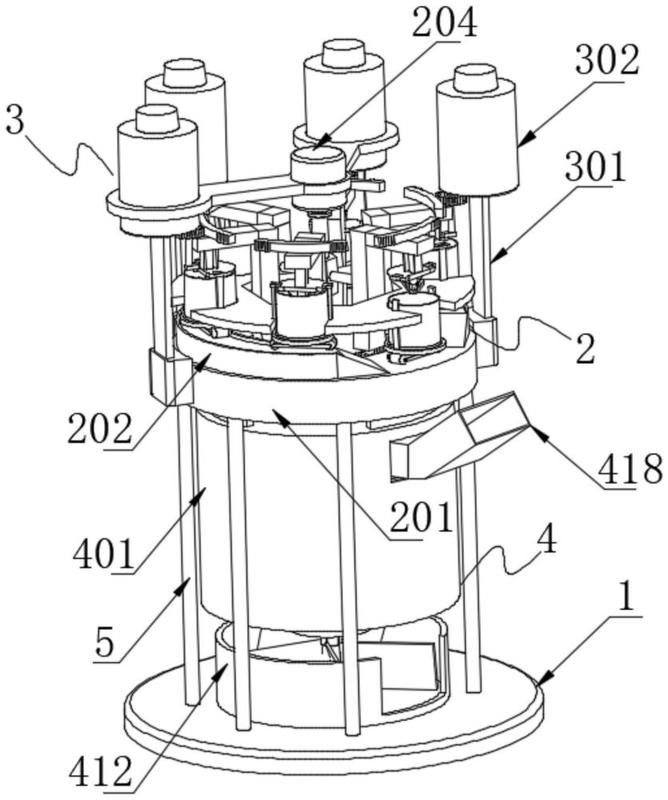 204
302
3
301
2
202
418
201
401
4
1
5
412