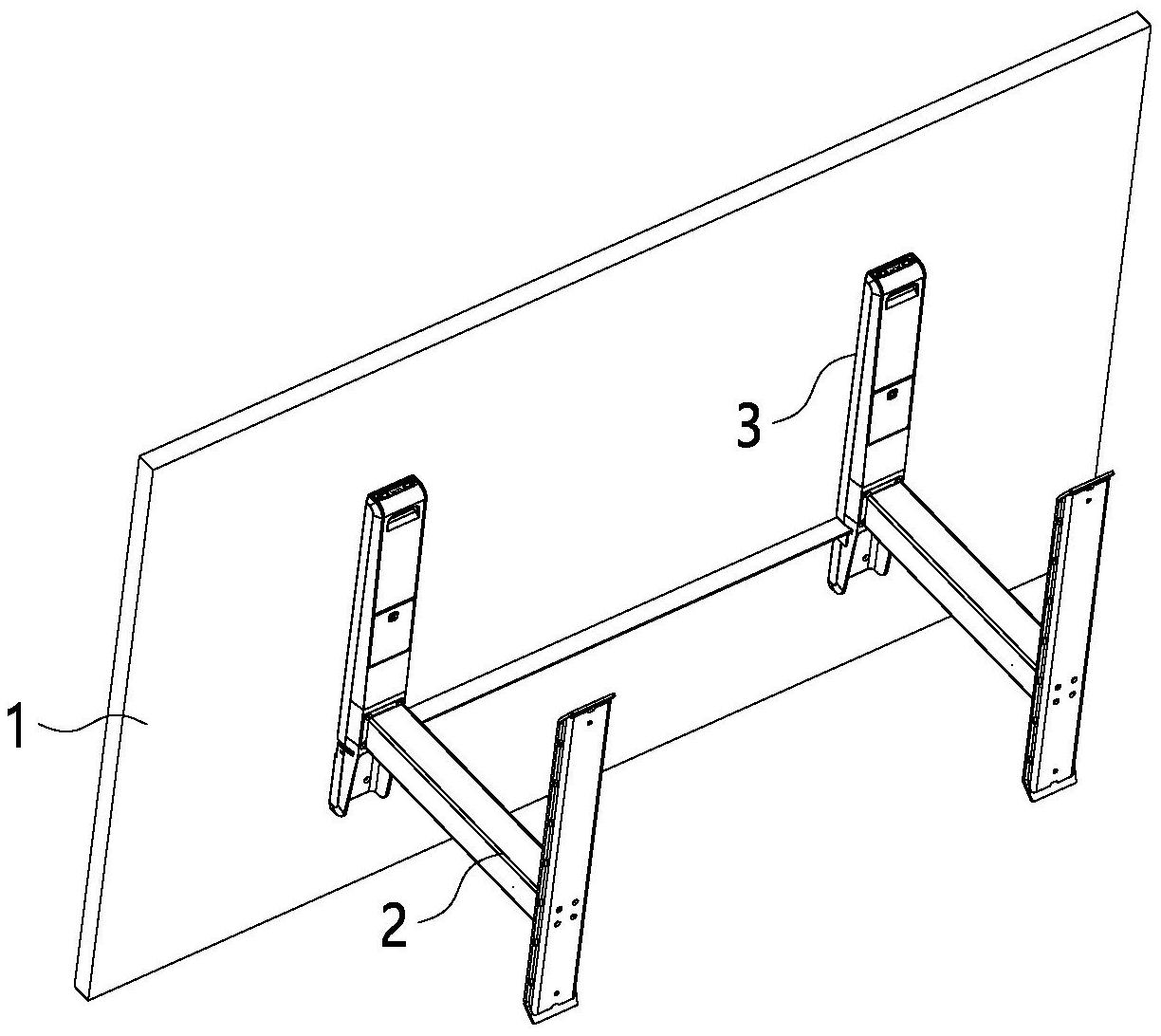 3
1
2