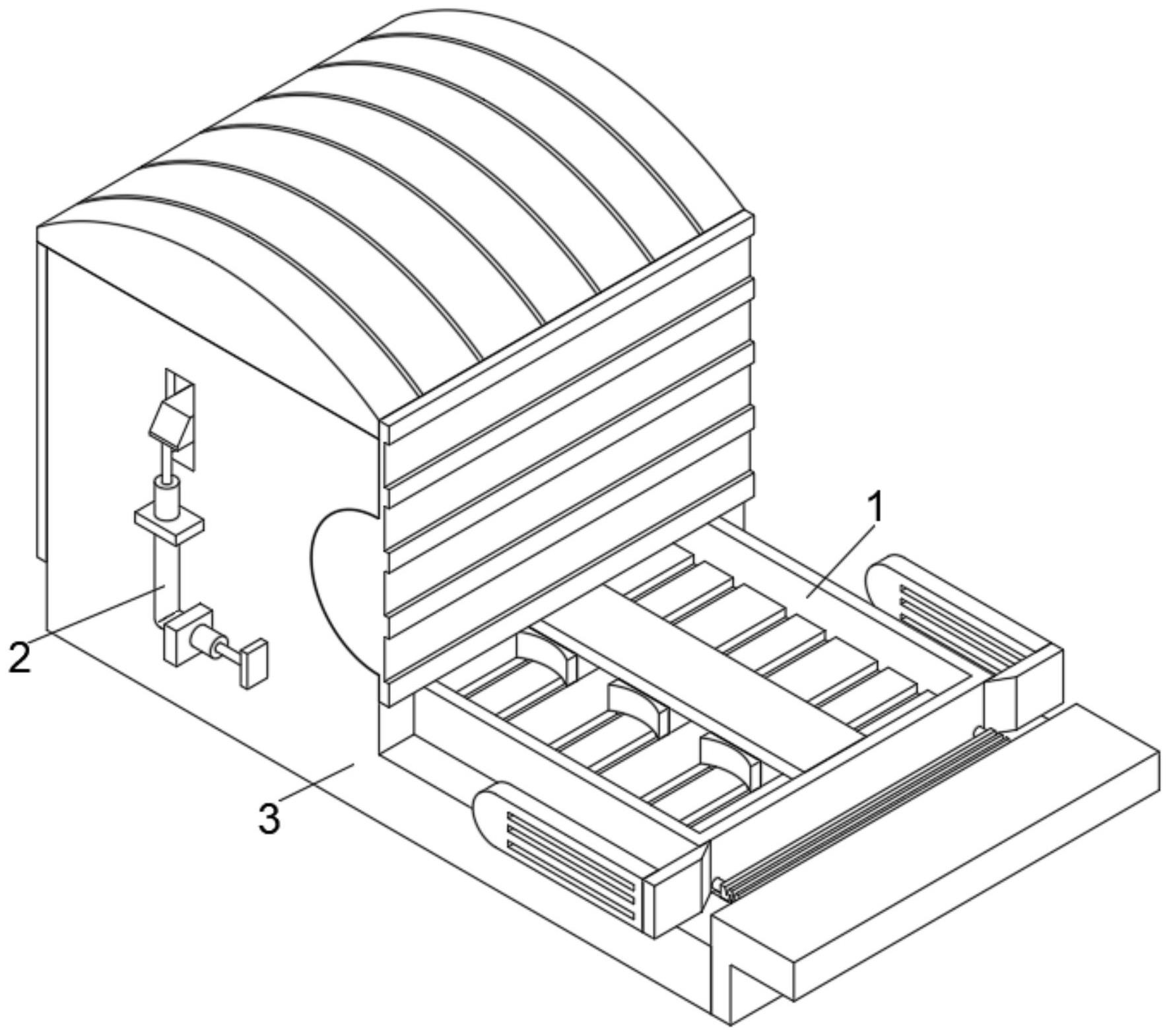 1
2
3