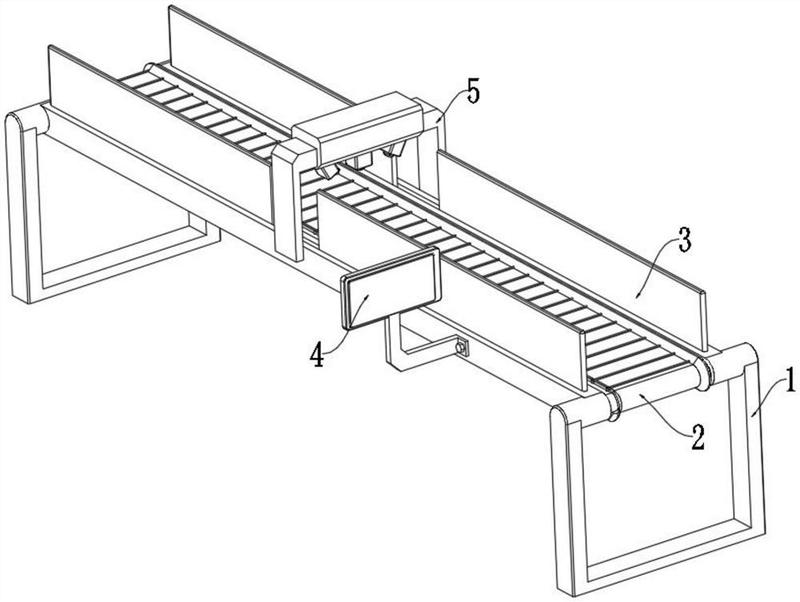 5
3
4
1
2