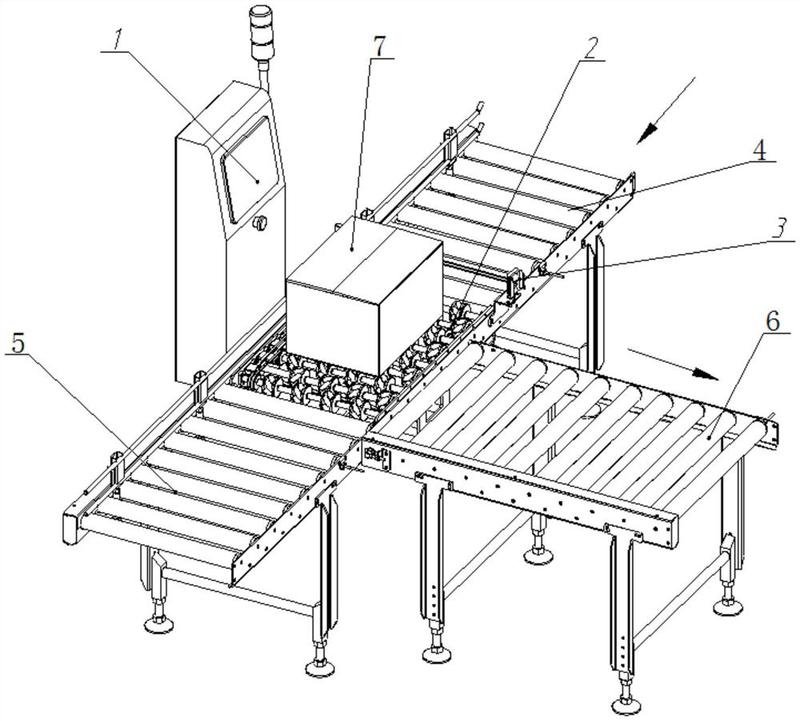 1
7
2
4
3
5
6